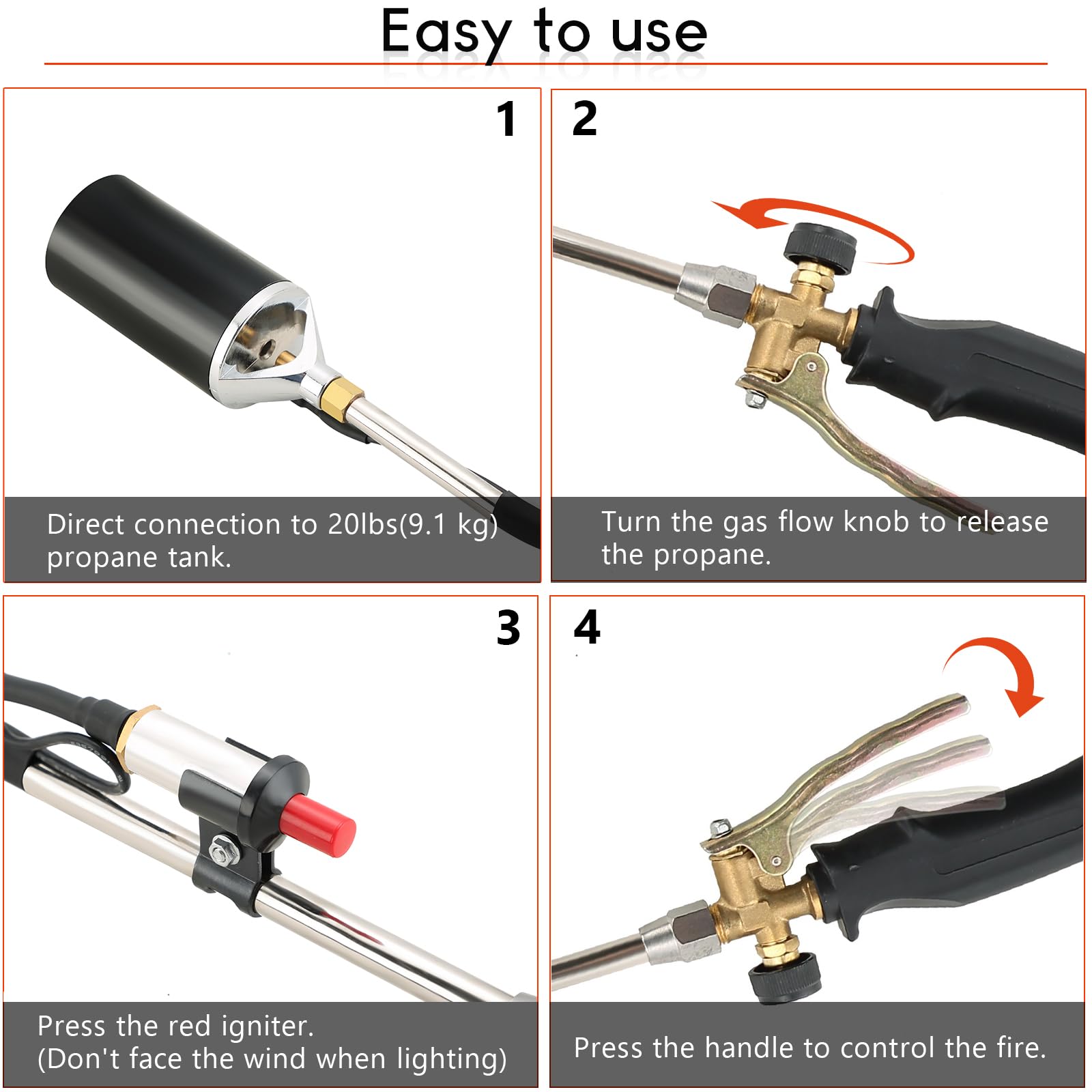 Easy to use

1

Direct connection to 20lbs(9.1 kg) propane tank.

2

Turn the gas flow knob to release the propane.

3

Press the red igniter.
(Don't face the wind when lighting)

4

Press the handle to control the fire.