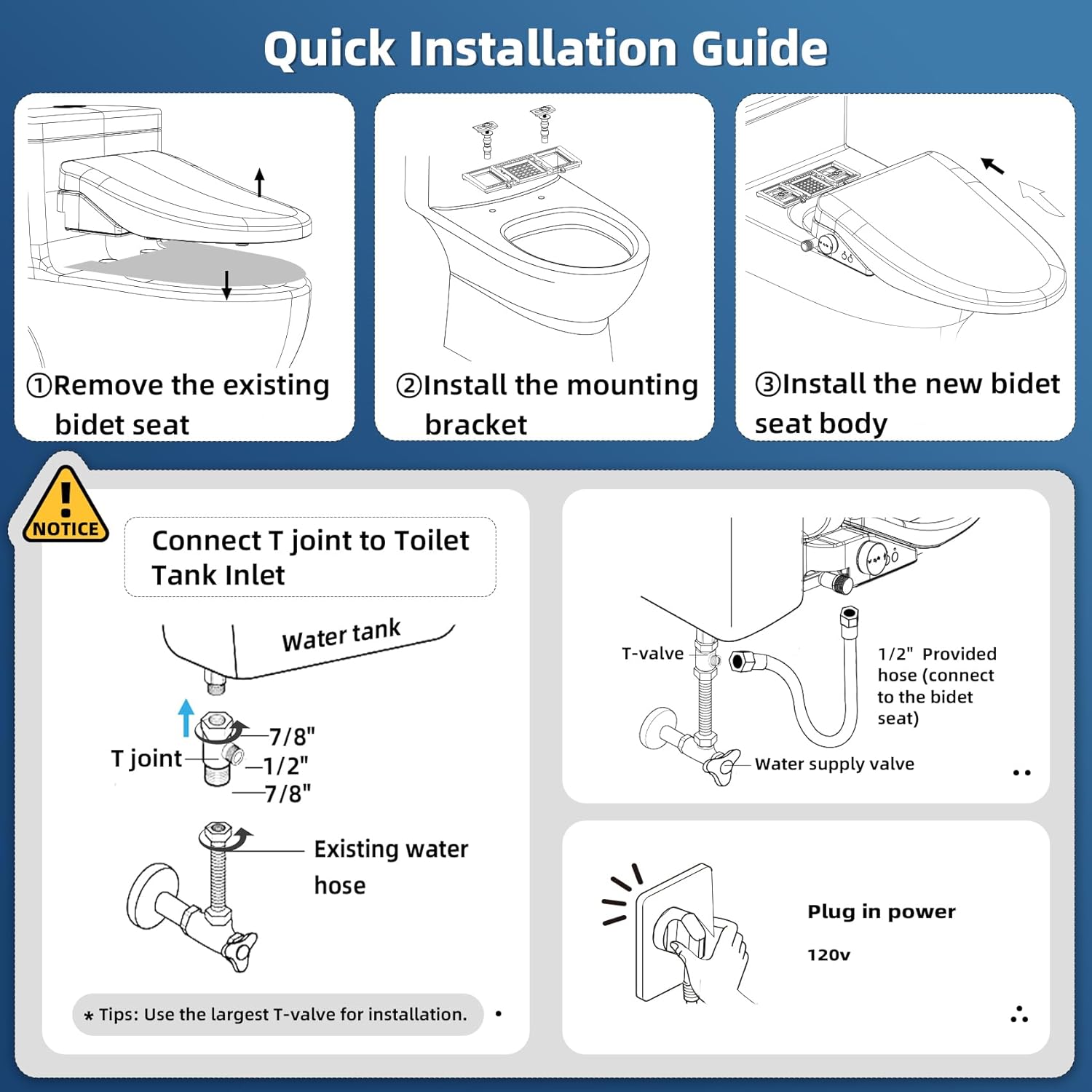 Quick Installation Guide

①Remove the existing bidet seat

②Install the mounting bracket

③Install the new bidet seat body

NOTICE

Connect T joint to Toilet Tank Inlet

Water tank

T joint

7/8"

1/2"

7/8"

Existing water hose

* Tips: Use the largest T-valve for installation.

T-valve

1/2" Provided hose (connect to the bidet seat)

Water supply valve

Plug in power

120v