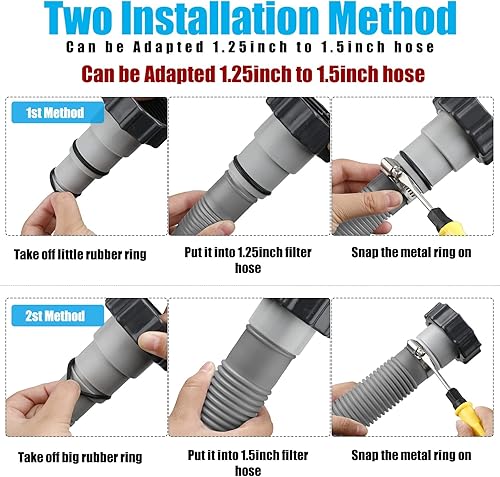 Two Installation Method

Can be Adapted 1.25inch to 1.5inch hose

Can be Adapted 1.25inch to 1.5inch hose

1st Method

Take off little rubber ring

Put it into 1.25inch filter hose

Snap the metal ring on

2st Method

Take off big rubber ring

Put it into 1.5inch filter hose

Snap the metal ring on