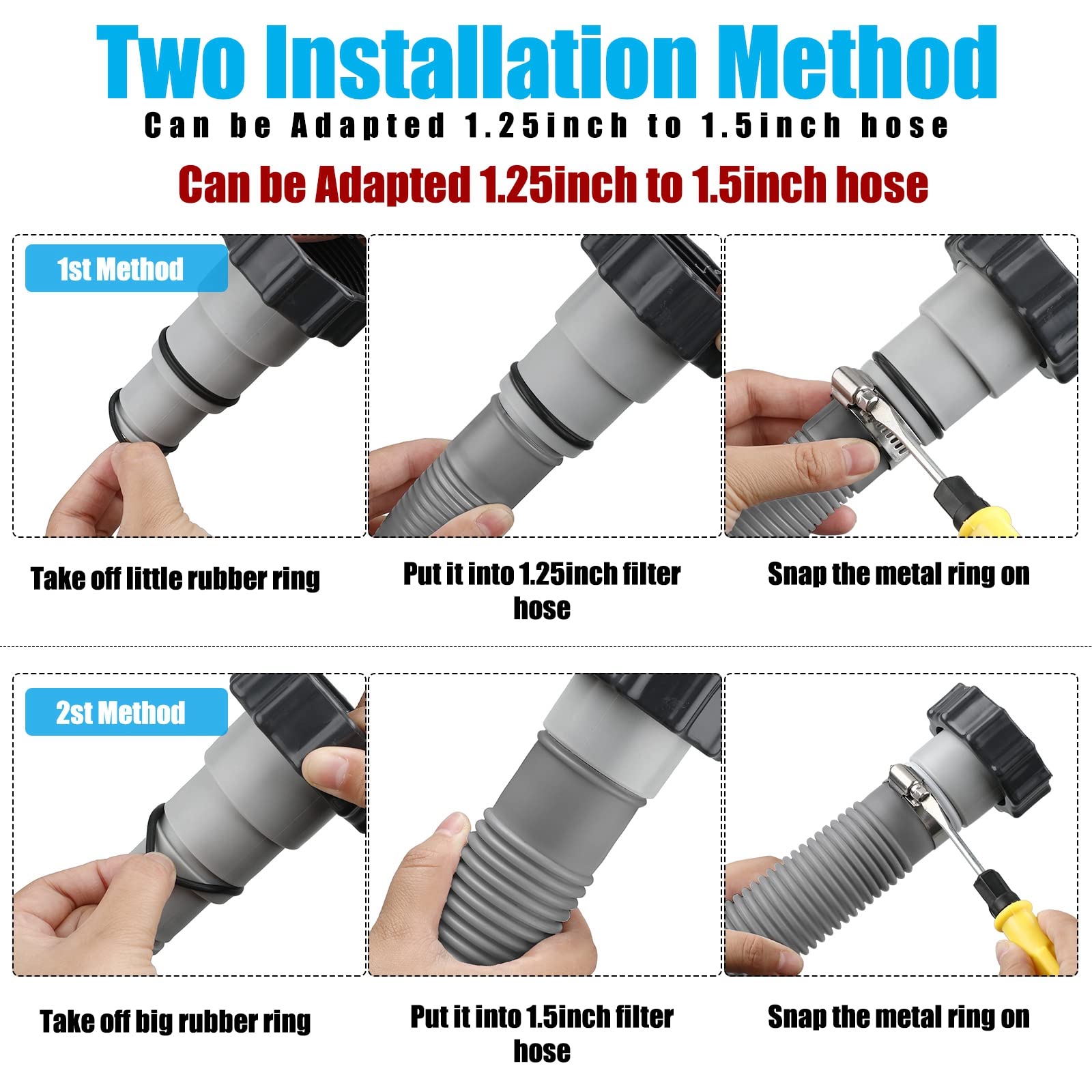 Two Installation Method

Can be Adapted 1.25inch to 1.5inch hose

Can be Adapted 1.25inch to 1.5inch hose

1st Method

Take off little rubber ring

Put it into 1.25inch filter hose

Snap the metal ring on

2st Method

Take off big rubber ring

Put it into 1.5inch filter hose

Snap the metal ring on