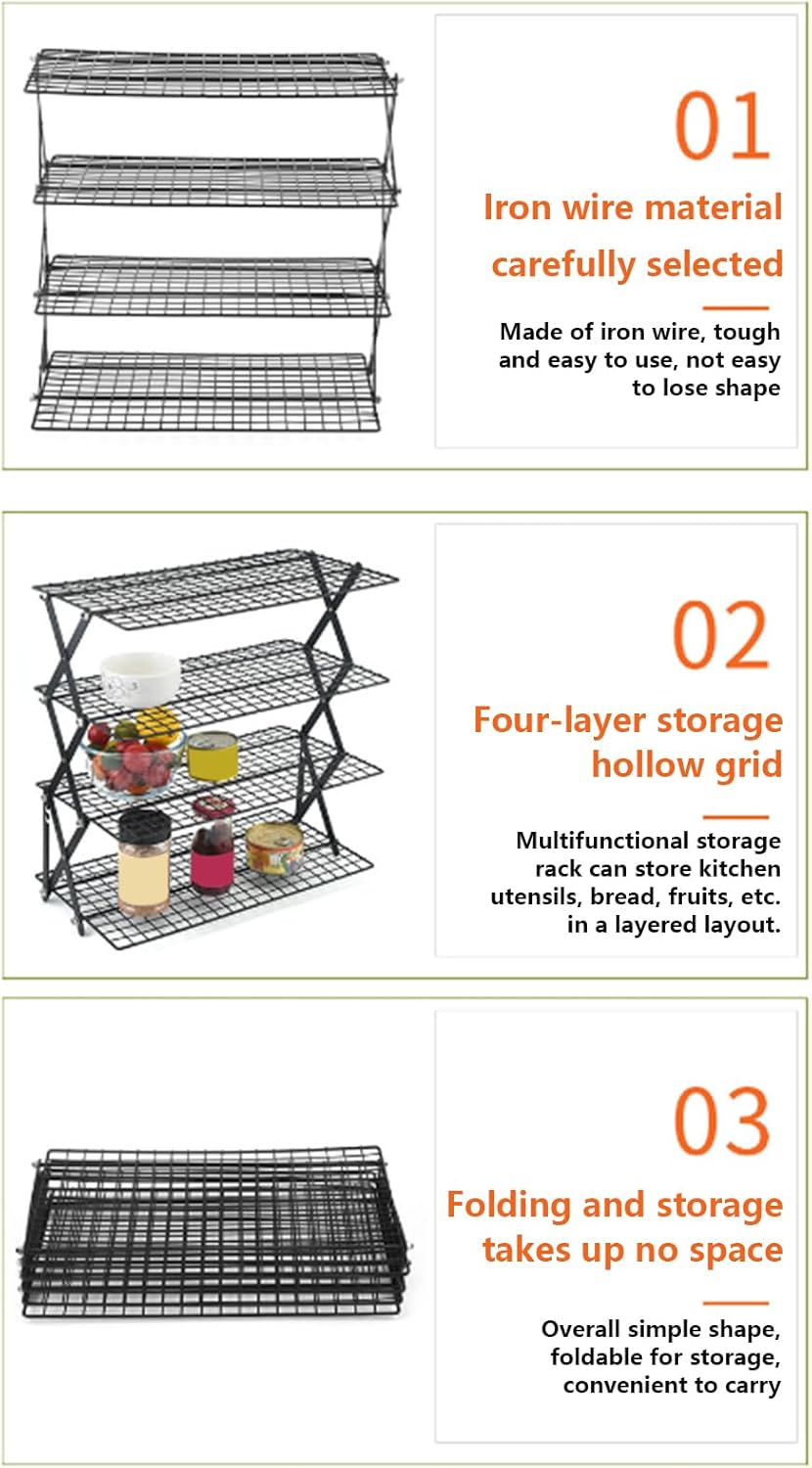 01

Iron wire material carefully selected

Made of iron wire, tough and easy to use, not easy to lose shape

02

Four-layer storage hollow grid

Multifunctional storage rack can store kitchen utensils, bread, fruits, etc. in a layered layout.

03

Folding and storage takes up no space

Overall simple shape, foldable for storage, convenient to carry