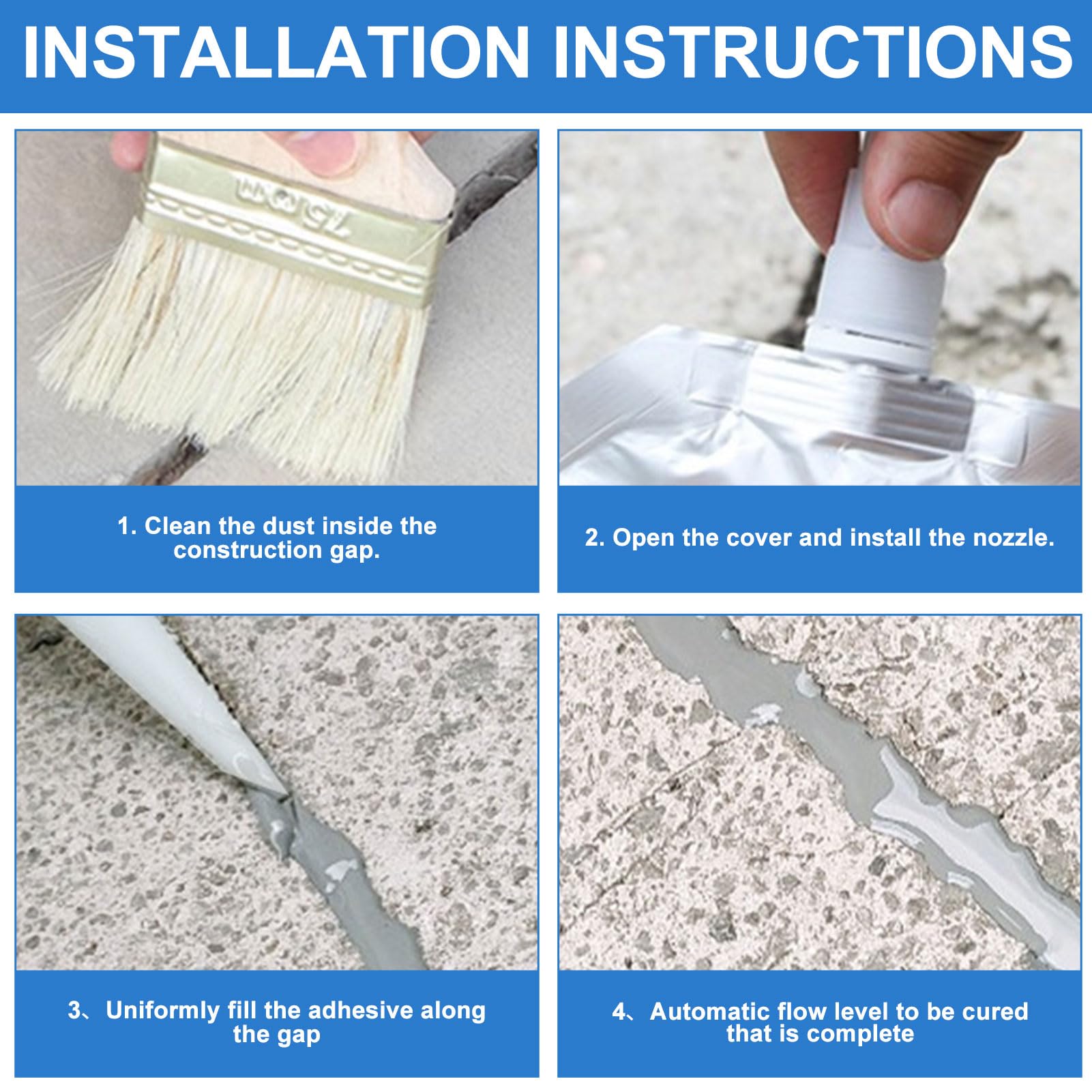 INSTALLATION INSTRUCTIONS

75mm

1. Clean the dust inside the construction gap.

2. Open the cover and install the nozzle.

3、Uniformly fill the adhesive along the gap

4、Automatic flow level to be cured that is complete