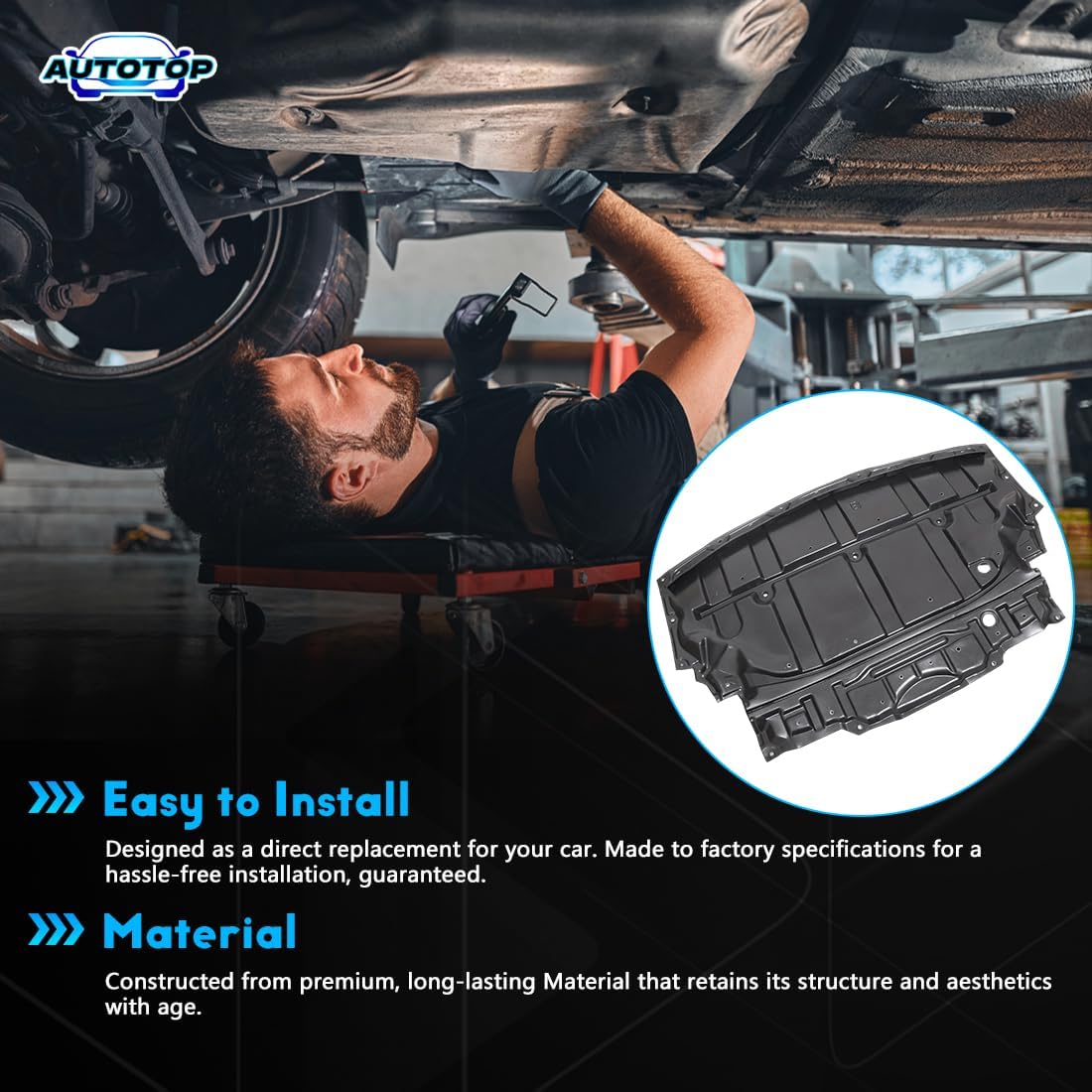 AUTOTOP

Easy to Install

Designed as a direct replacement for your car. Made to factory specifications for a hassle-free installation, guaranteed.

Material

Constructed from premium, long-lasting Material that retains its structure and aesthetics with age.