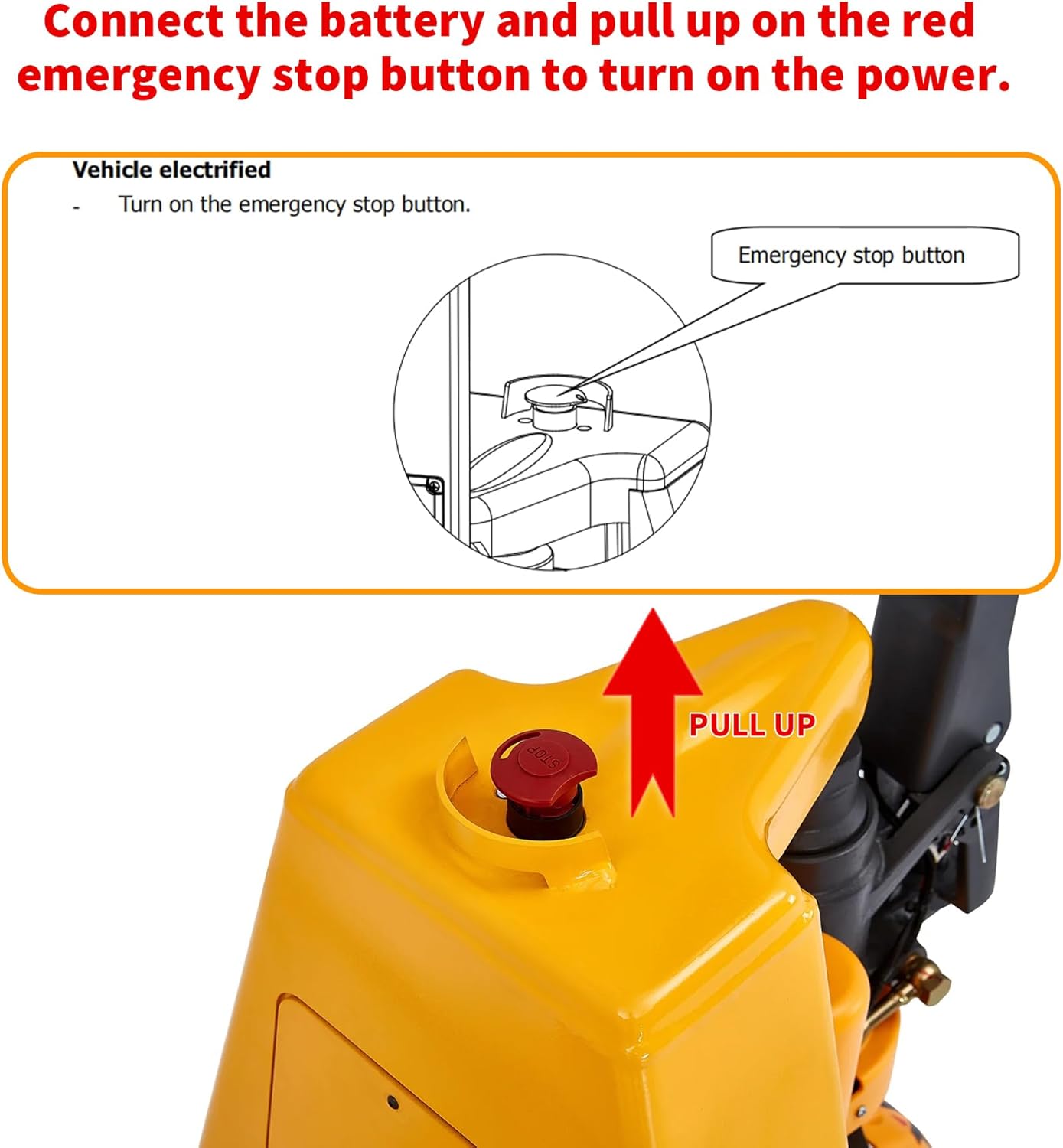 Connect the battery and pull up on the red emergency stop button to turn on the power.

Vehicle electrified

- Turn on the emergency stop button.

Emergency stop button

PULL UP

STOP