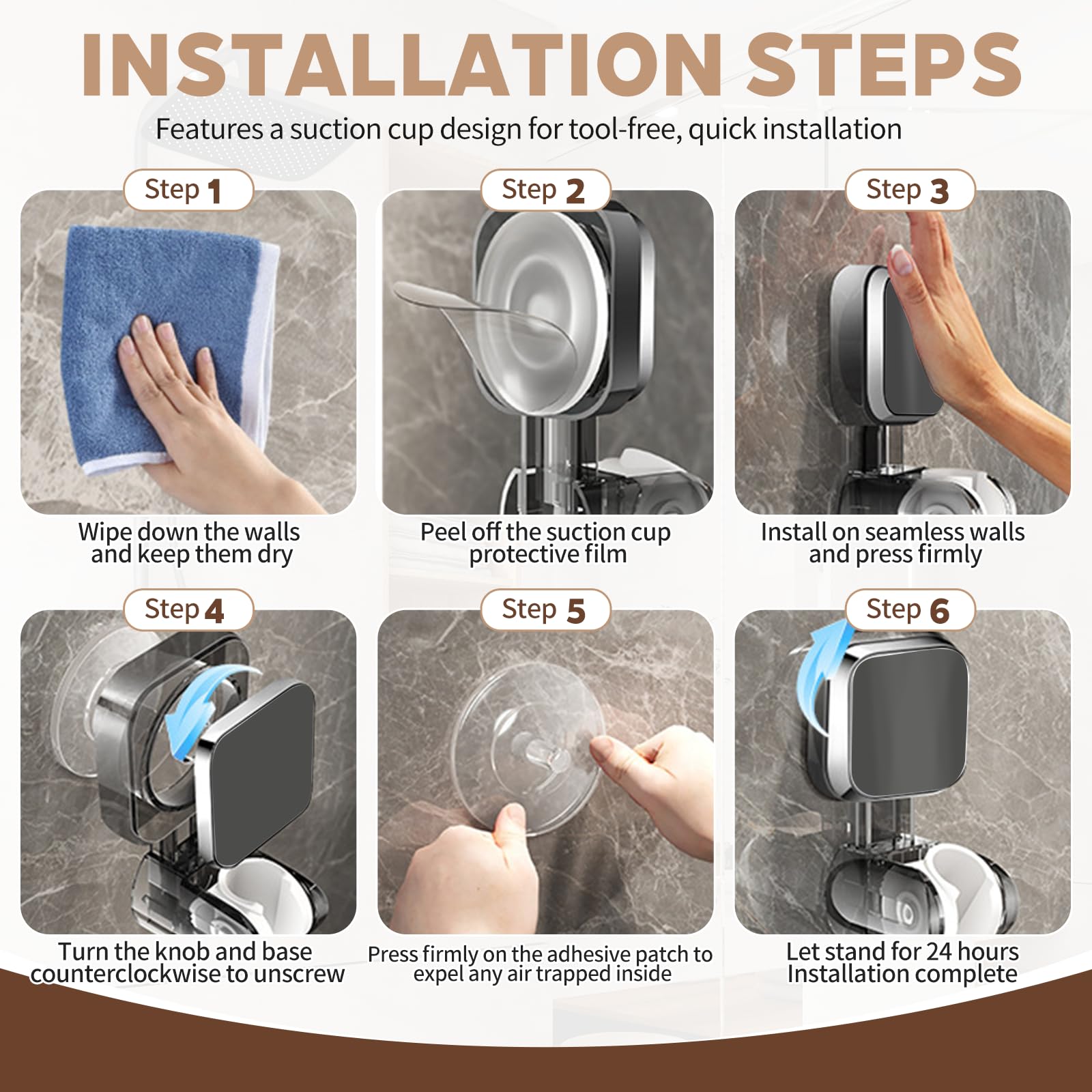 INSTALLATION STEPS

Features a suction cup design for tool-free, quick installation

Step 1

Wipe down the walls and keep them dry

Step 2

Peel off the suction cup protective film

Step 3

Install on seamless walls and press firmly

Step 4

Turn the knob and base counterclockwise to unscrew

Step 5

Press firmly on the adhesive patch to expel any air trapped inside

Step 6

Let stand for 24 hours Installation complete