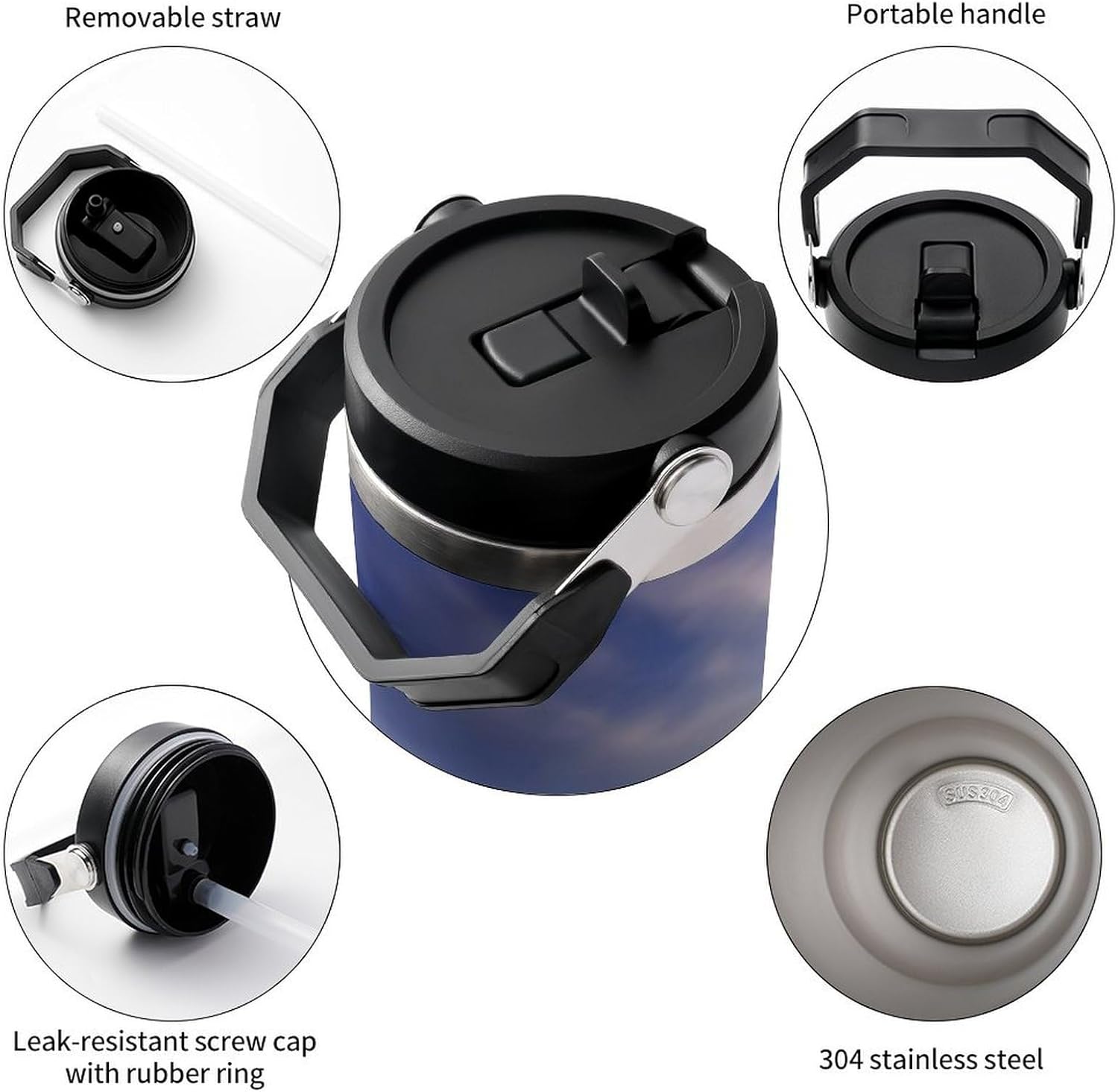 Removable straw

Portable handle

SUS304

Leak-resistant screw cap with rubber ring

304 stainless steel