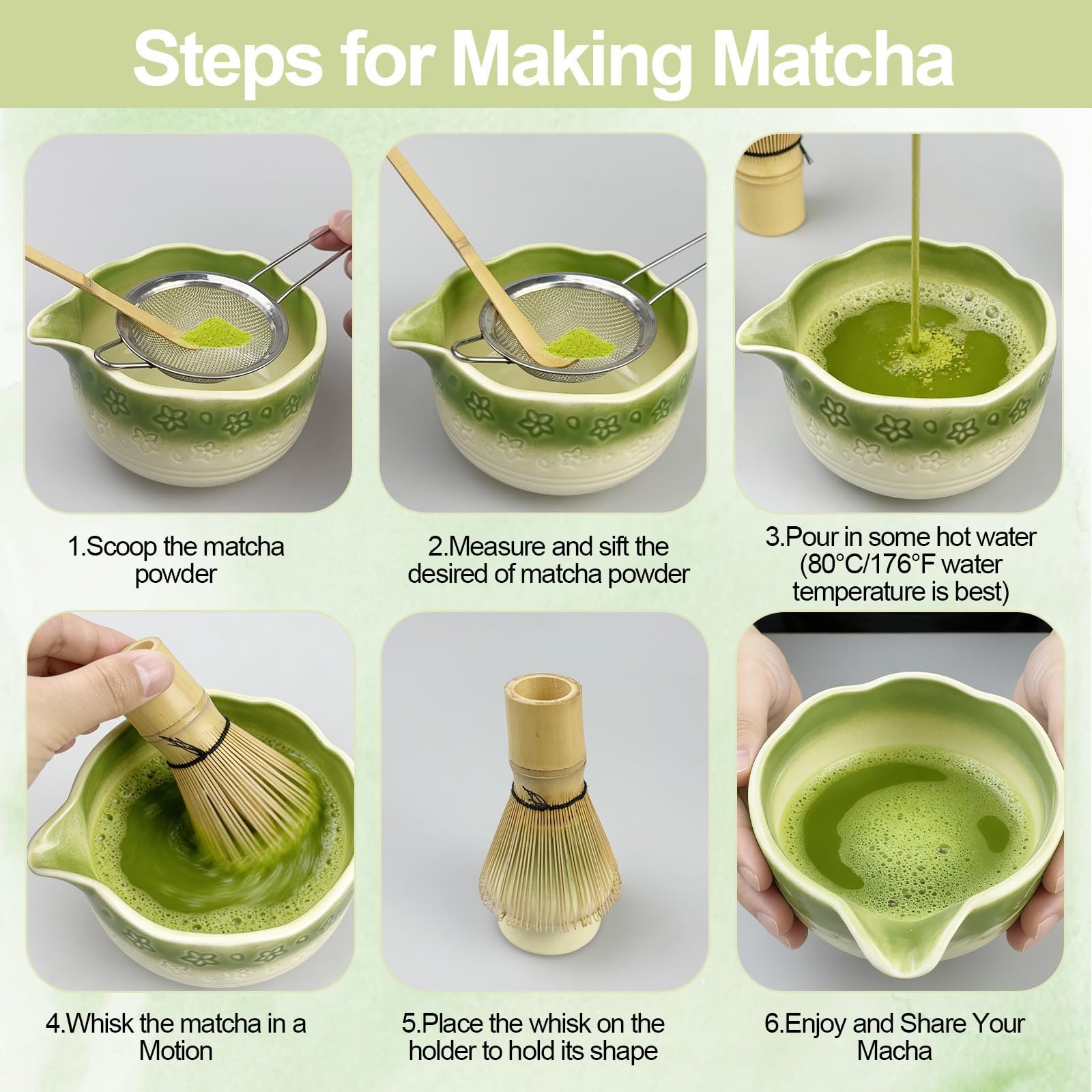 Steps for Making Matcha

1.Scoop the matcha powder

2.Measure and sift the desired of matcha powder

3.Pour in some hot water (80°C/176°F water temperature is best)

4.Whisk the matcha in a Motion

5.Place the whisk on the holder to hold its shape

6.Enjoy and Share Your Macha