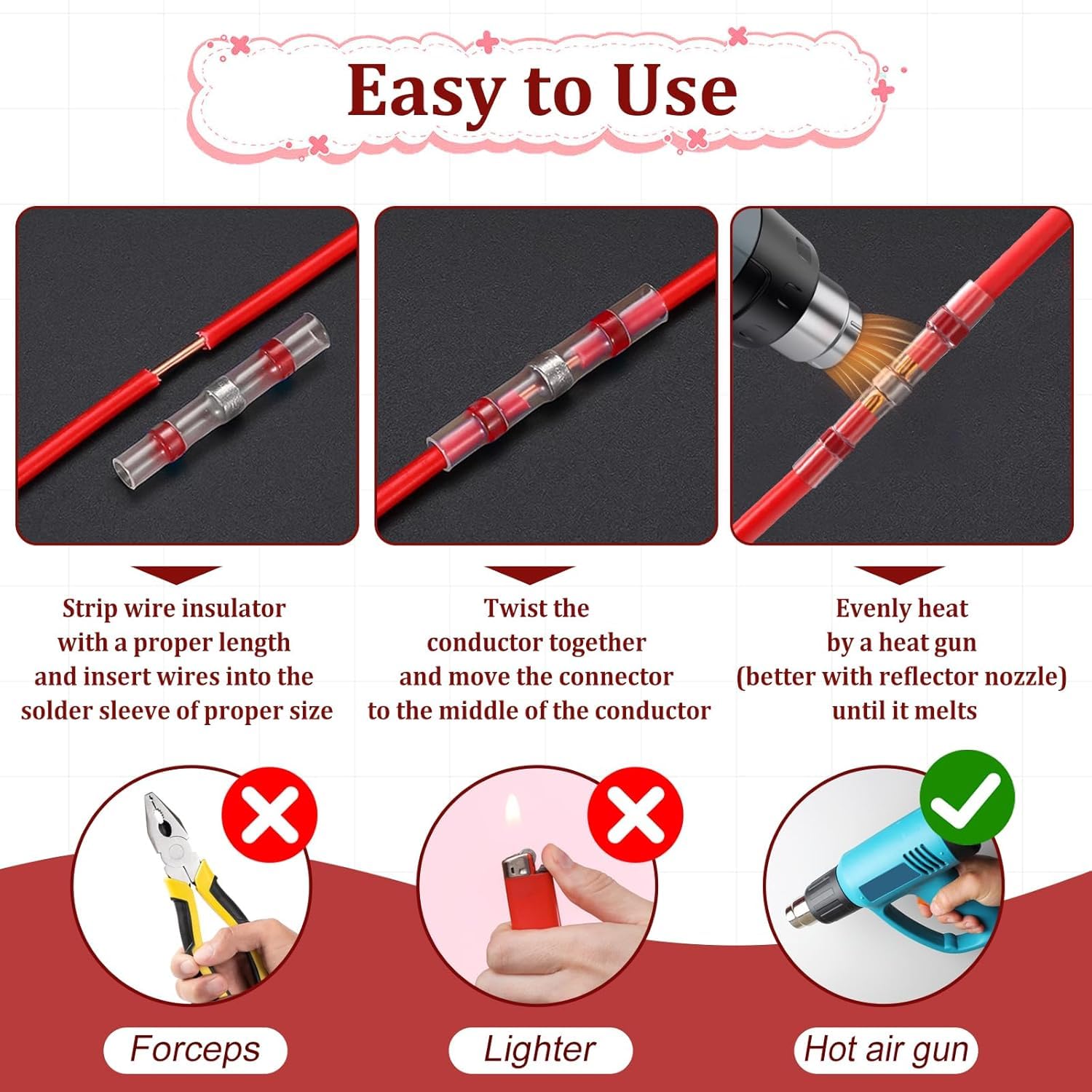 Easy to Use

Strip wire insulator with a proper length and insert wires into the solder sleeve of proper size

Twist the conductor together and move the connector to the middle of the conductor

Evenly heat by a heat gun (better with reflector nozzle) until it melts

Forceps

Lighter

Hot air gun