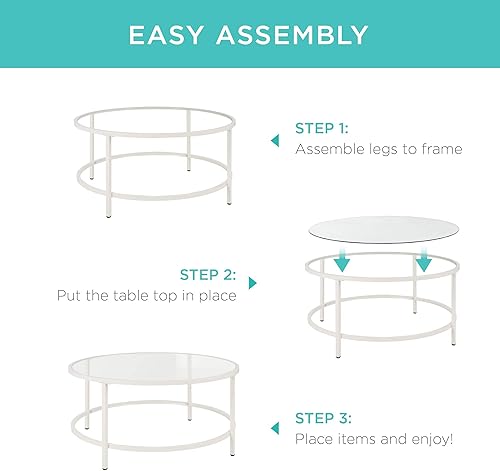 EASY ASSEMBLY

STEP 1:
Assemble legs to frame

STEP 2:
Put the table top in place

STEP 3:
Place items and enjoy!