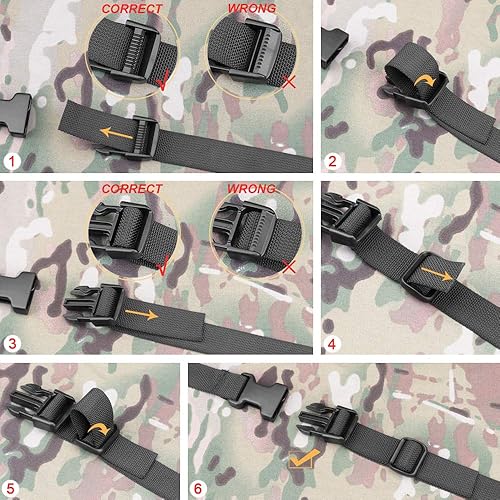 CORRECT
WRONG
1
2
CORRECT
WRONG
3
4
5
6