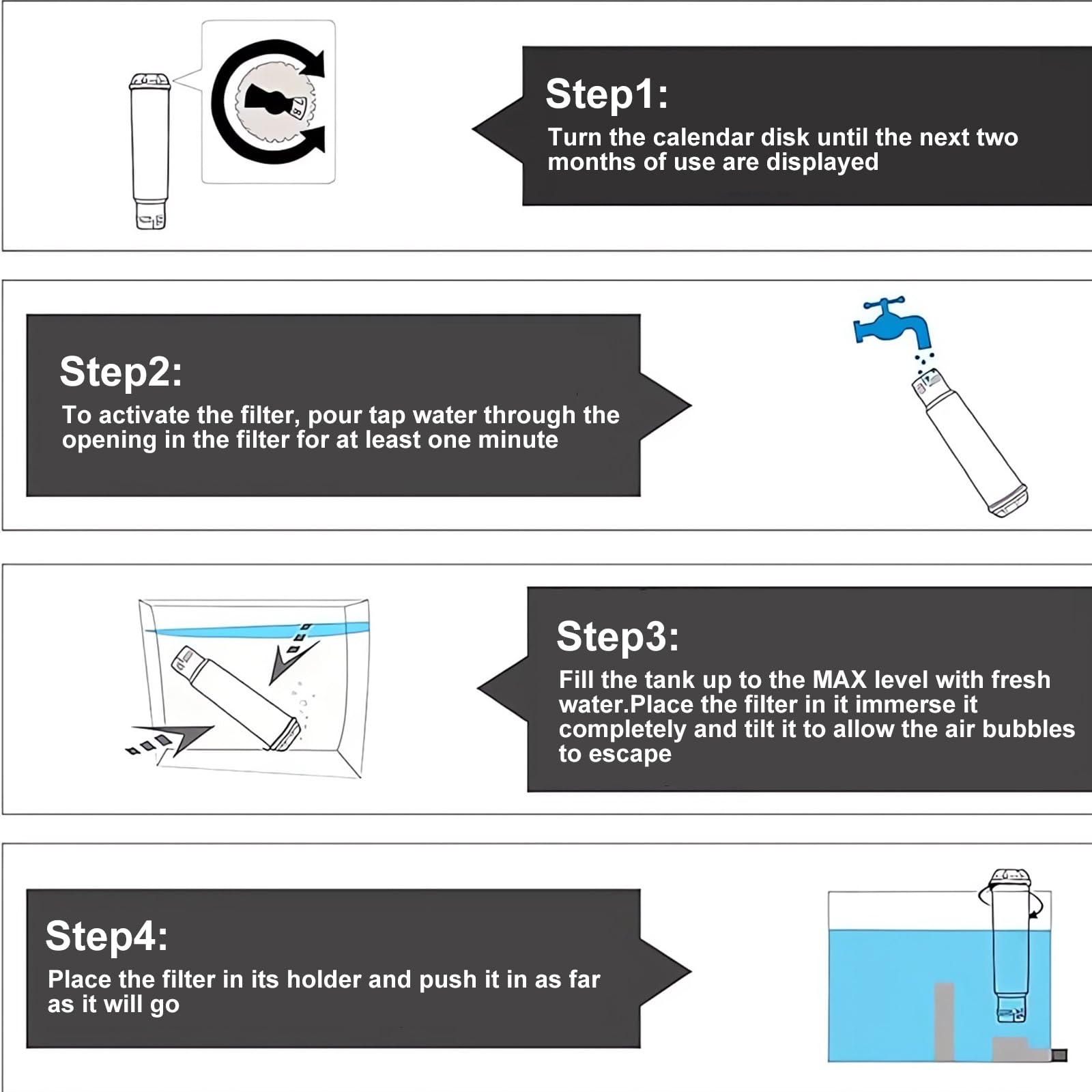 Step1:
Turn the calendar disk until the next two months of use are displayed

Step2:
To activate the filter, pour tap water through the opening in the filter for at least one minute

Step3:
Fill the tank up to the MAX level with fresh water.Place the filter in it immerse it completely and tilt it to allow the air bubbles to escape

Step4:
Place the filter in its holder and push it in as far as it will go