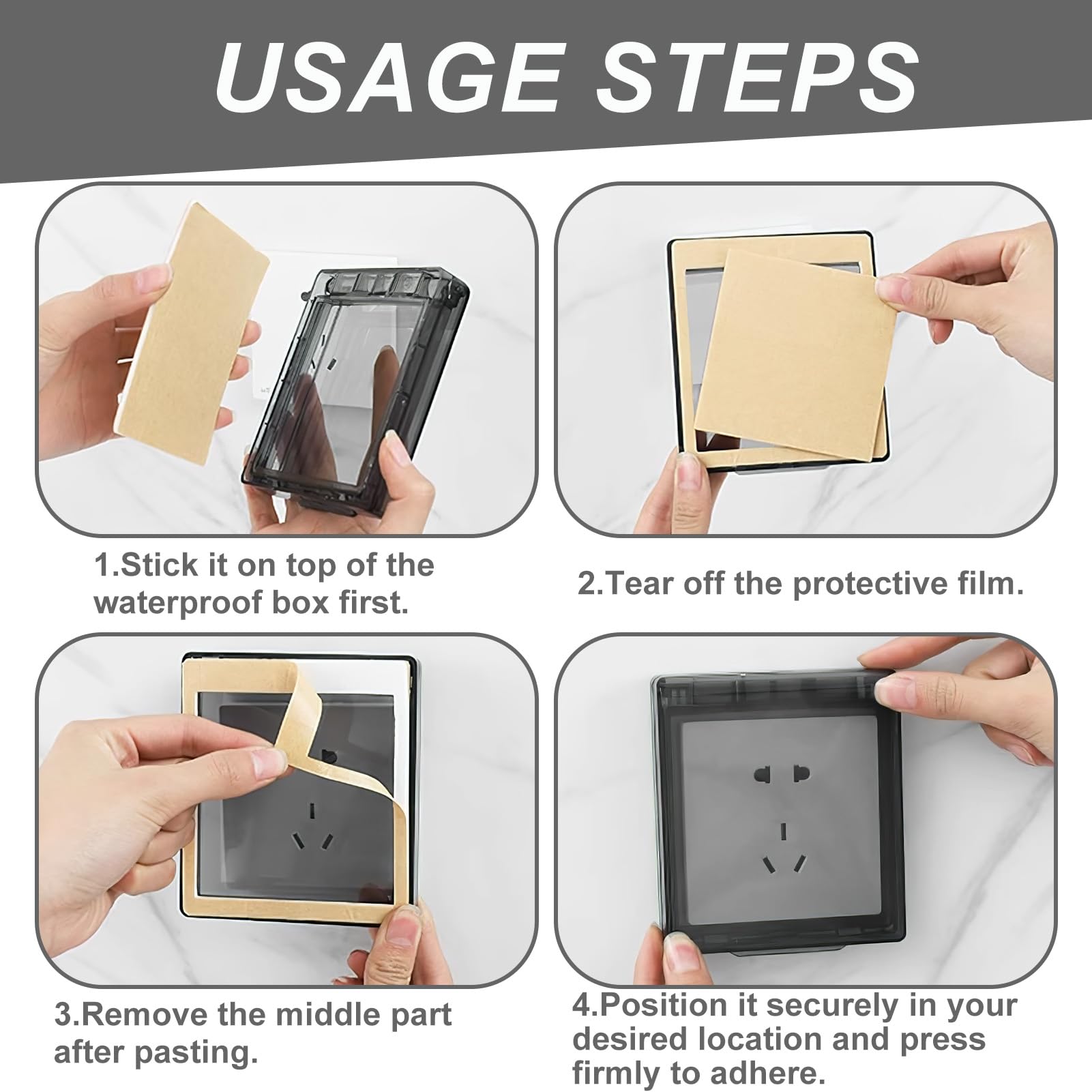 USAGE STEPS

1.Stick it on top of the waterproof box first.

2.Tear off the protective film.

3.Remove the middle part after pasting.

4.Position it securely in your desired location and press firmly to adhere.