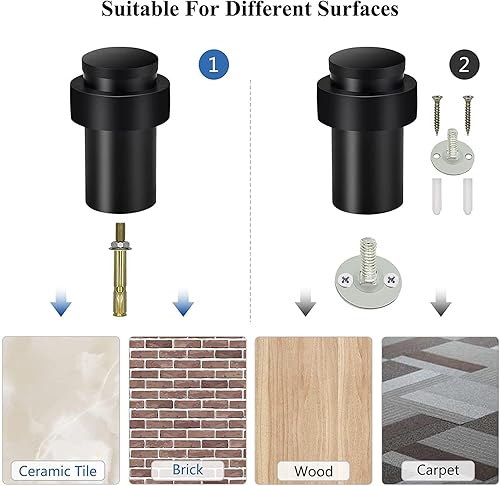 Suitable For Different Surfaces

1

2

Ceramic Tile

Brick

Wood

Carpet