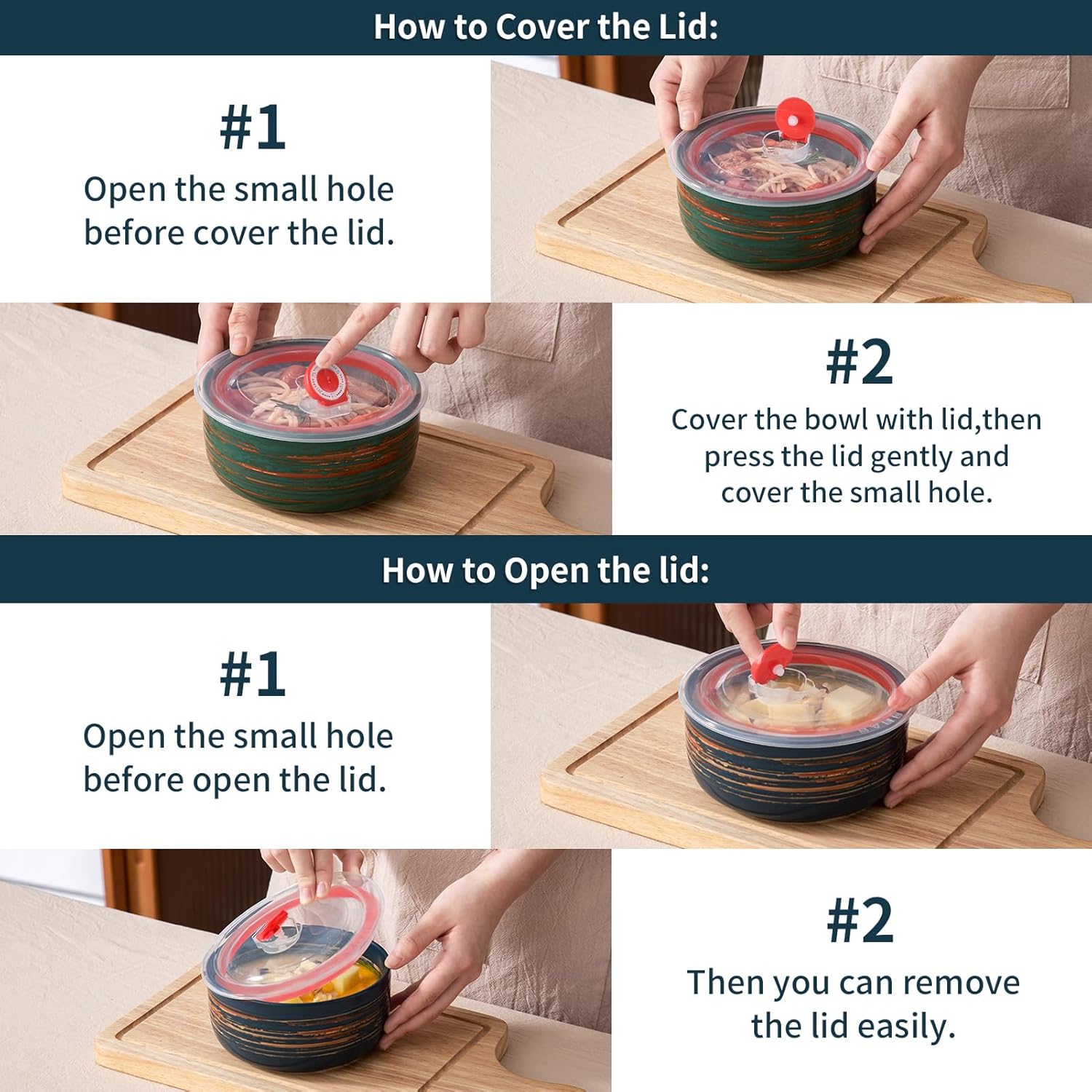 How to Cover the Lid:

#1
Open the small hole before cover the lid.

#2
Cover the bowl with lid,then press the lid gently and cover the small hole.

How to Open the lid:

#1
Open the small hole before open the lid.

#2
Then you can remove the lid easily.