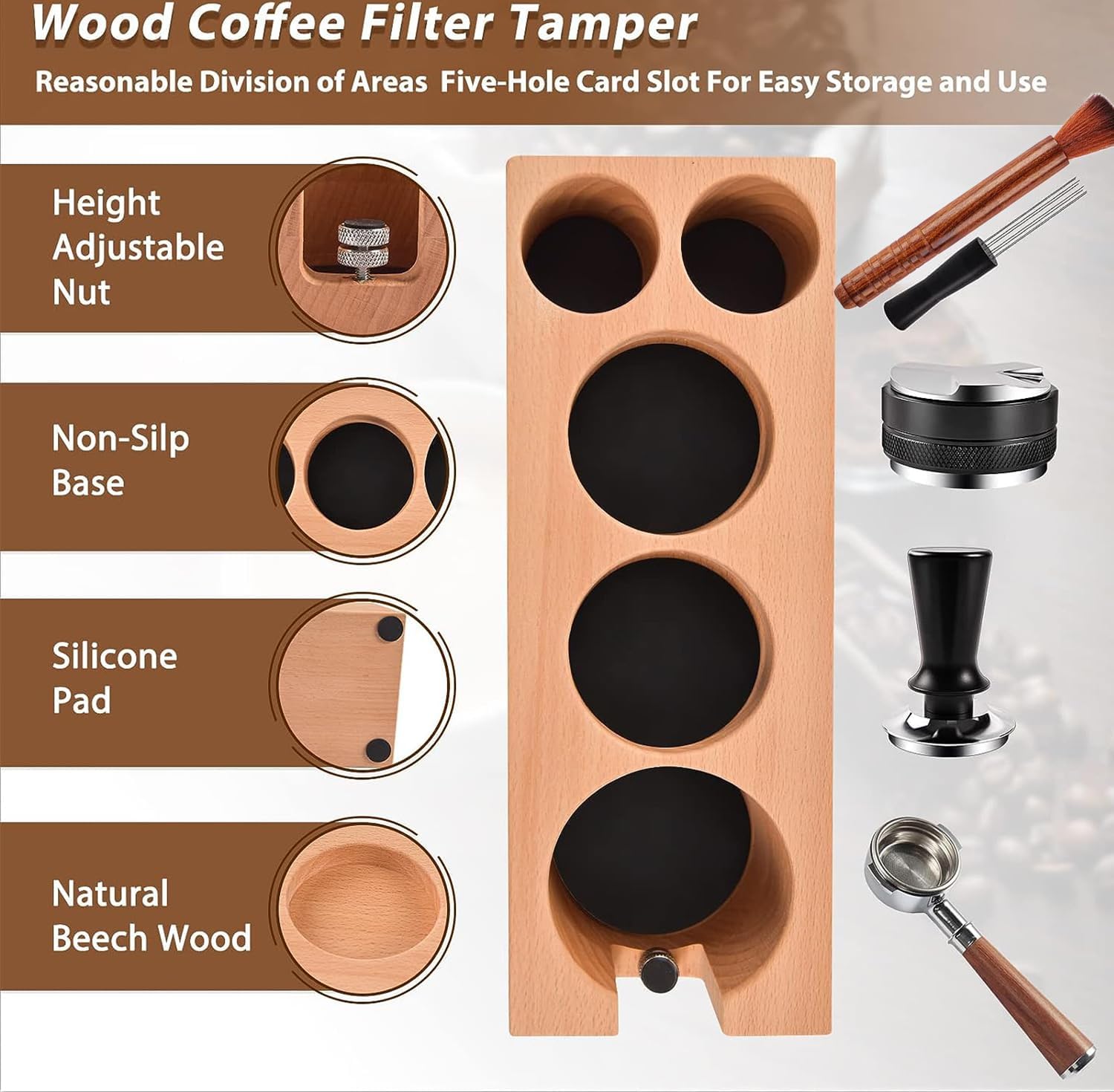 Wood Coffee Filter Tamper

Reasonable Division of Areas  Five-Hole Card Slot For Easy Storage and Use

Height Adjustable Nut

Non-Silp Base

Silicone Pad

Natural Beech Wood