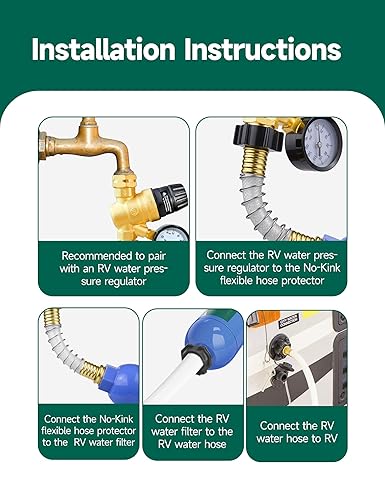 Installation Instructions

Recommended to pair with an RV water pressure regulator

Connect the RV water pressure regulator to the No-Kink flexible hose protector

Connect the No-Kink flexible hose protector to the RV water filter

Connect the RV water filter to the RV water hose

Connect the RV water hose to RV