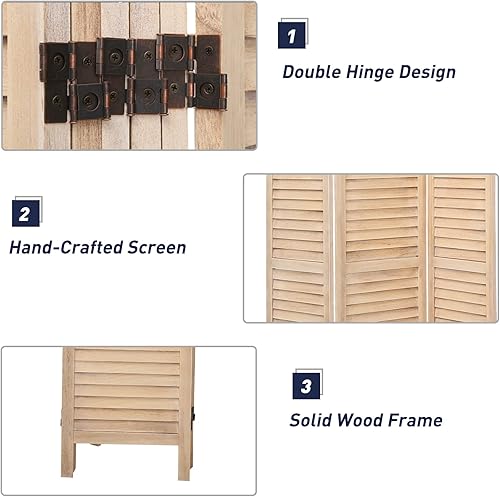 1
Double Hinge Design

2
Hand-Crafted Screen

3
Solid Wood Frame