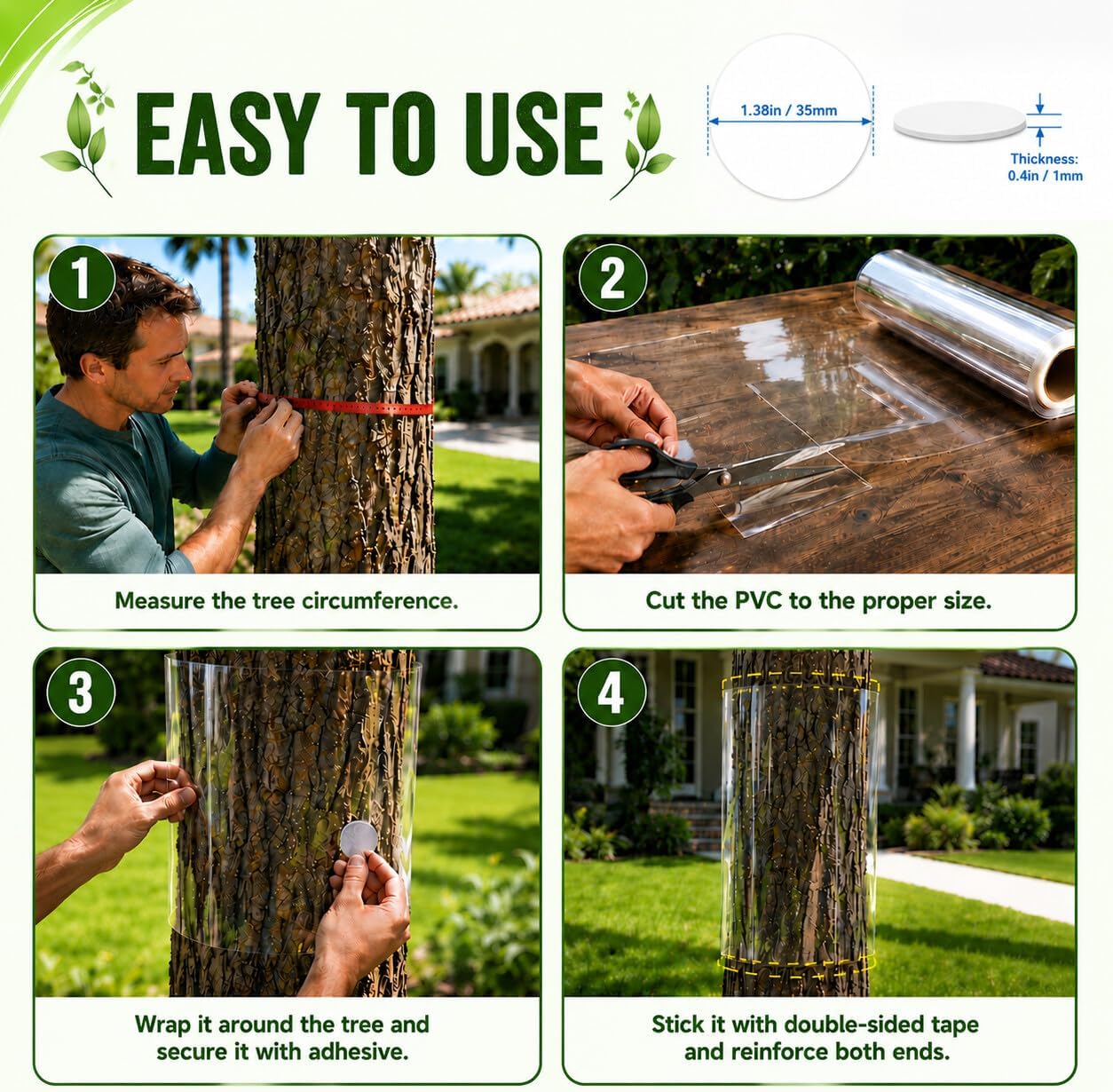 EASY TO USE

1.38in / 35mm

Thickness:
0.4in / 1mm

1

Measure the tree circumference.

2

Cut the PVC to the proper size.

3

Wrap it around the tree and secure it with adhesive.

4

Stick it with double-sided tape and reinforce both ends.