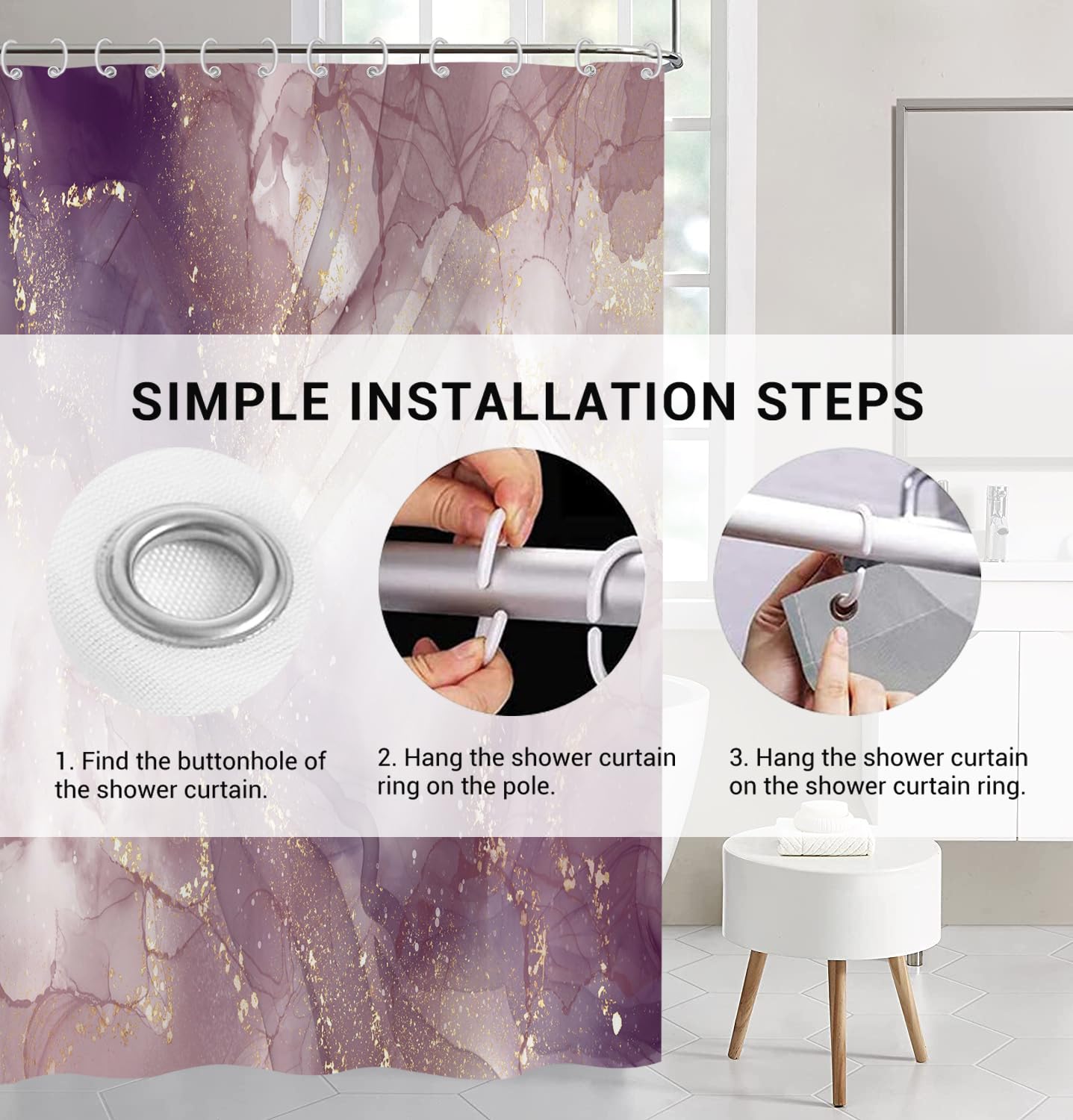 SIMPLE INSTALLATION STEPS

1. Find the buttonhole of the shower curtain.

2. Hang the shower curtain ring on the pole.

3. Hang the shower curtain on the shower curtain ring.