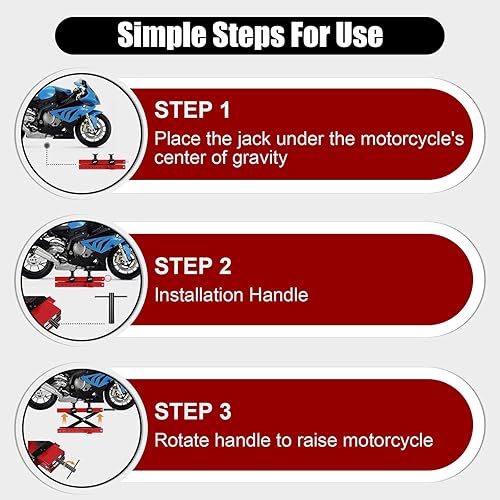 Simple Steps For Use

STEP 1
Place the jack under the motorcycle's center of gravity

STEP 2
Installation Handle

STEP 3
Rotate handle to raise motorcycle