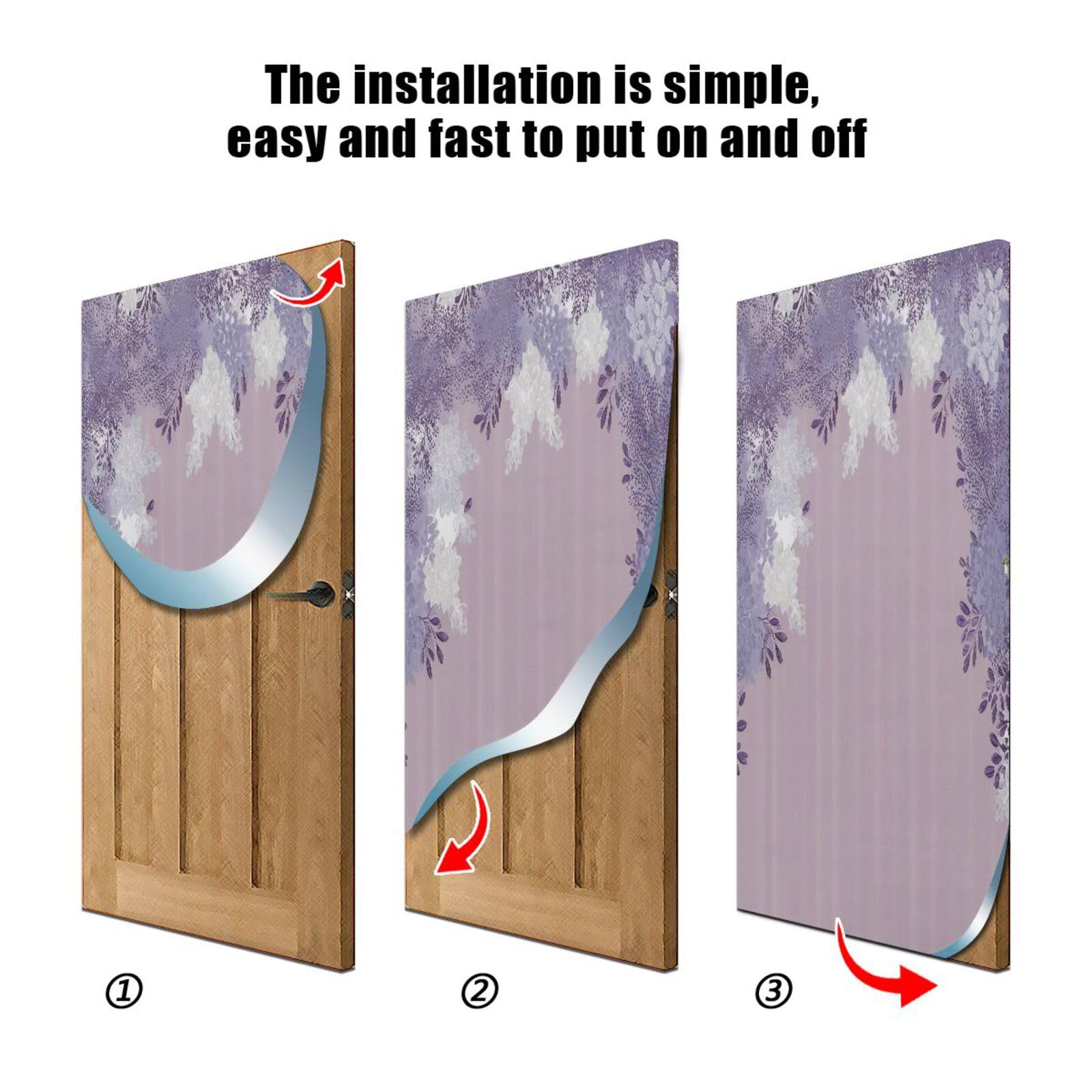 The installation is simple, easy and fast to put on and off

①

②

③