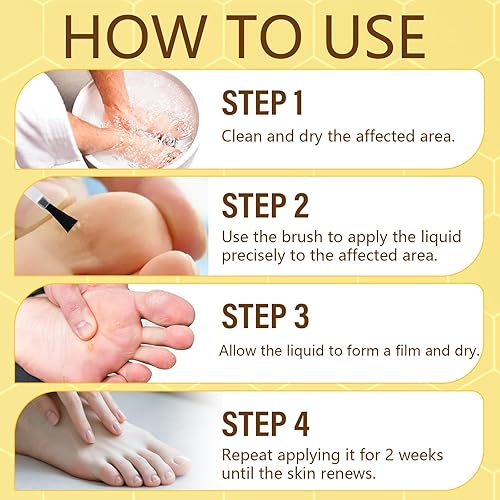 HOW TO USE

STEP 1
Clean and dry the affected area.

STEP 2
Use the brush to apply the liquid precisely to the affected area.

STEP 3
Allow the liquid to form a film and dry.

STEP 4
Repeat applying it for 2 weeks until the skin renews.