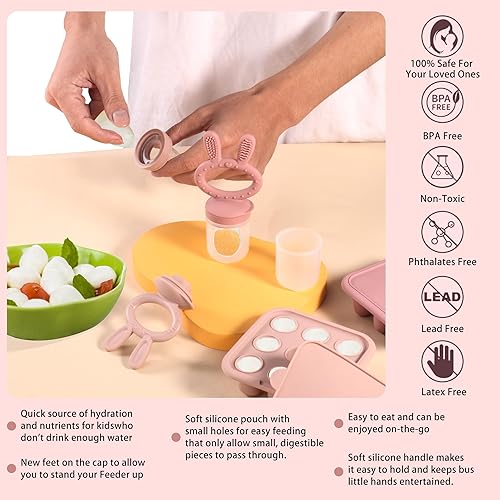 100% Safe For Your Loved Ones

BPA FREE

BPA Free

Non-Toxic

Phthalates Free

LEAD

Lead Free

Latex Free

Quick source of hydration and nutrients for kidswho don't drink enough water

New feet on the cap to allow you to stand your Feeder up

Soft silicone pouch with small holes for easy feeding that only allow small, digestible pieces to pass through.

Easy to eat and can be enjoyed on-the-go

Soft silicone handle makes it easy to hold and keeps bus little hands entertained.