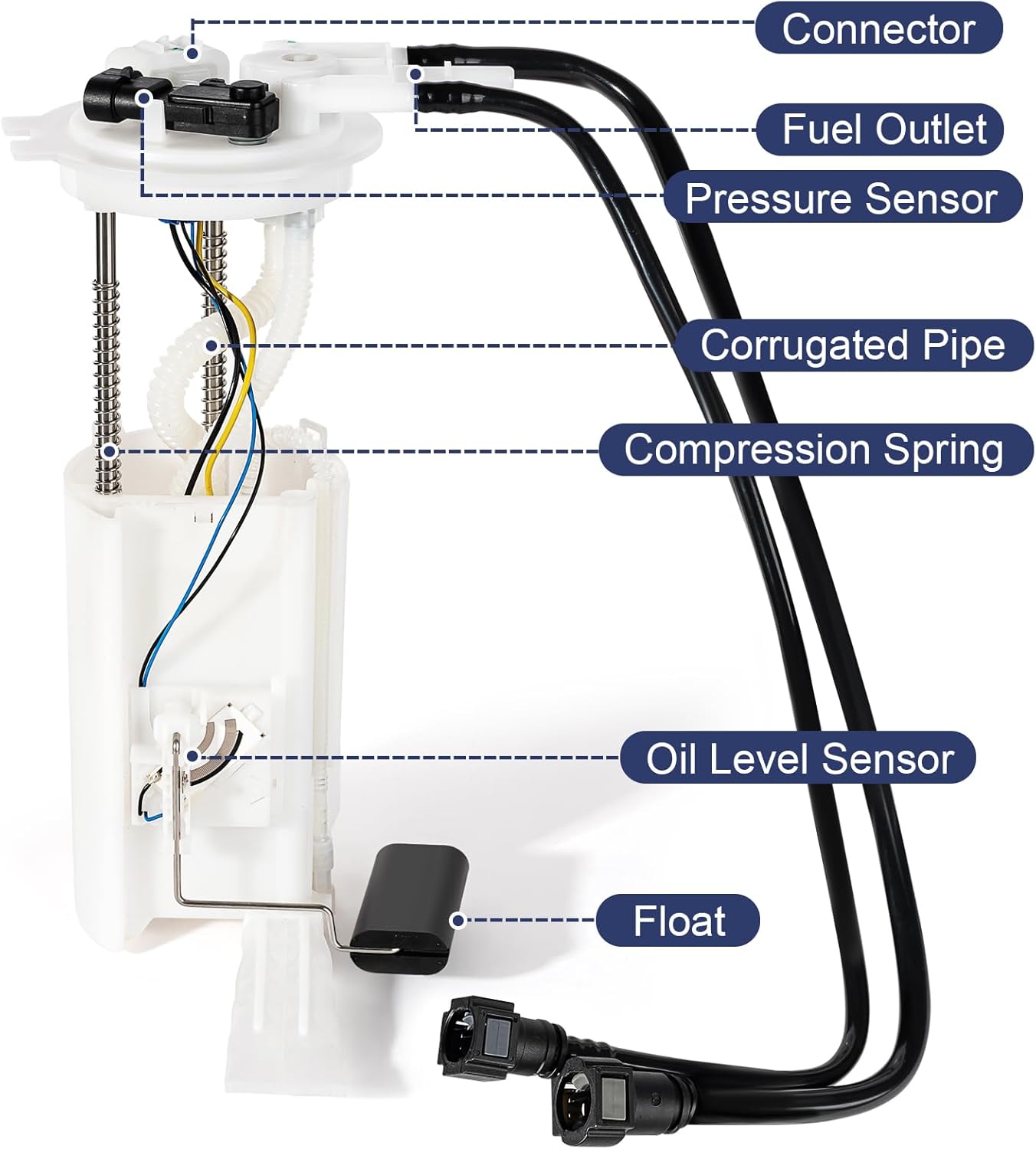 Connector

Fuel Outlet

Pressure Sensor

Corrugated Pipe

Compression Spring

Oil Level Sensor

Float