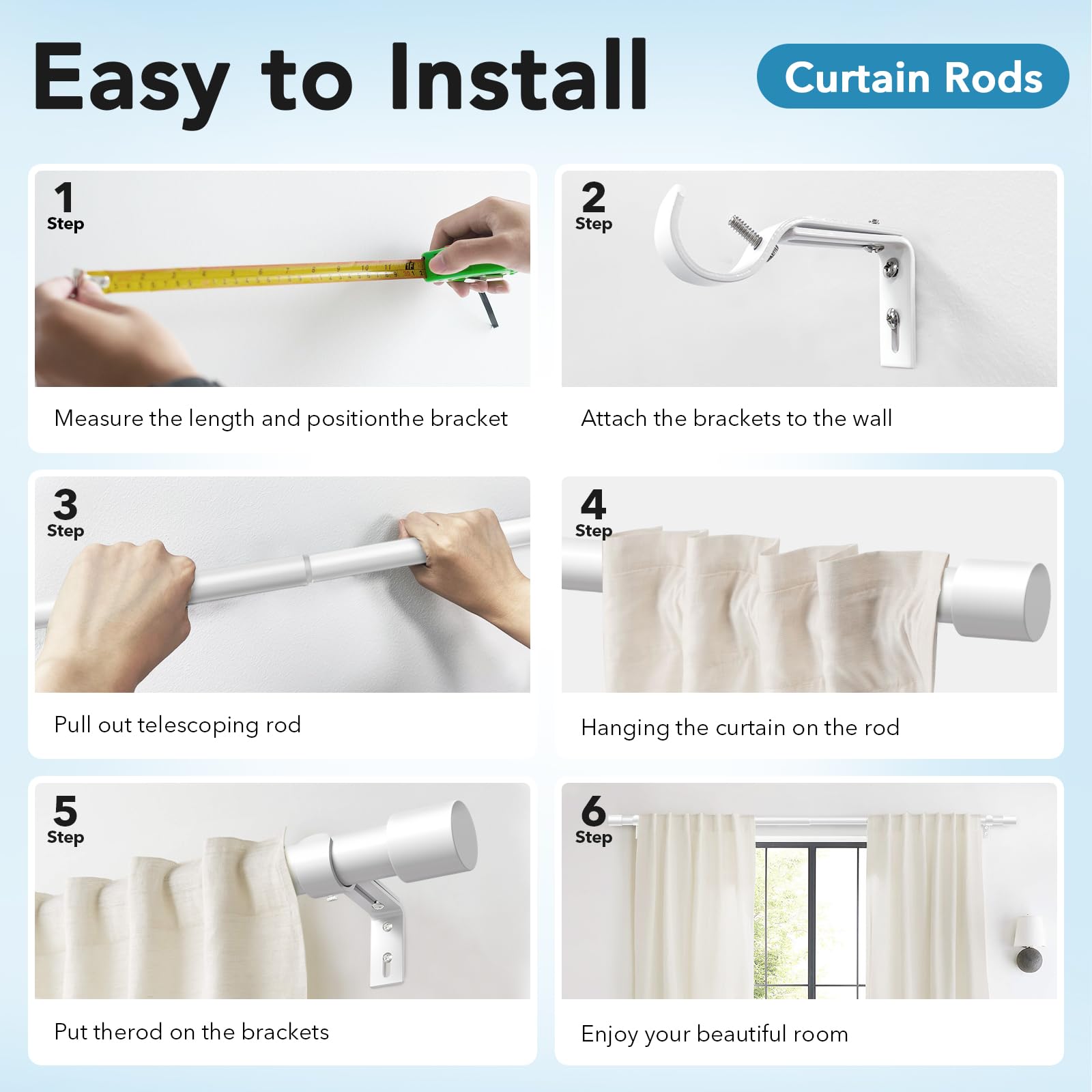 Easy to Install

Curtain Rods

1
Step

Measure the length and positionthe bracket

2
Step

Attach the brackets to the wall

3
Step

Pull out telescoping rod

4
Step

Hanging the curtain on the rod

5
Step

Put therod on the brackets

6
Step

Enjoy your beautiful room