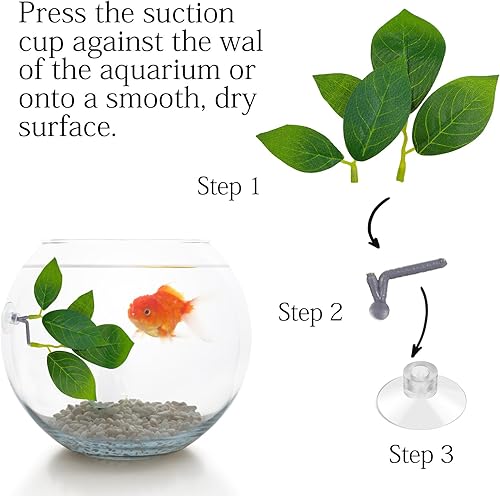 Press the suction cup against the wal of the aquarium or onto a smooth, dry surface.

Step 1

Step 2

Step 3