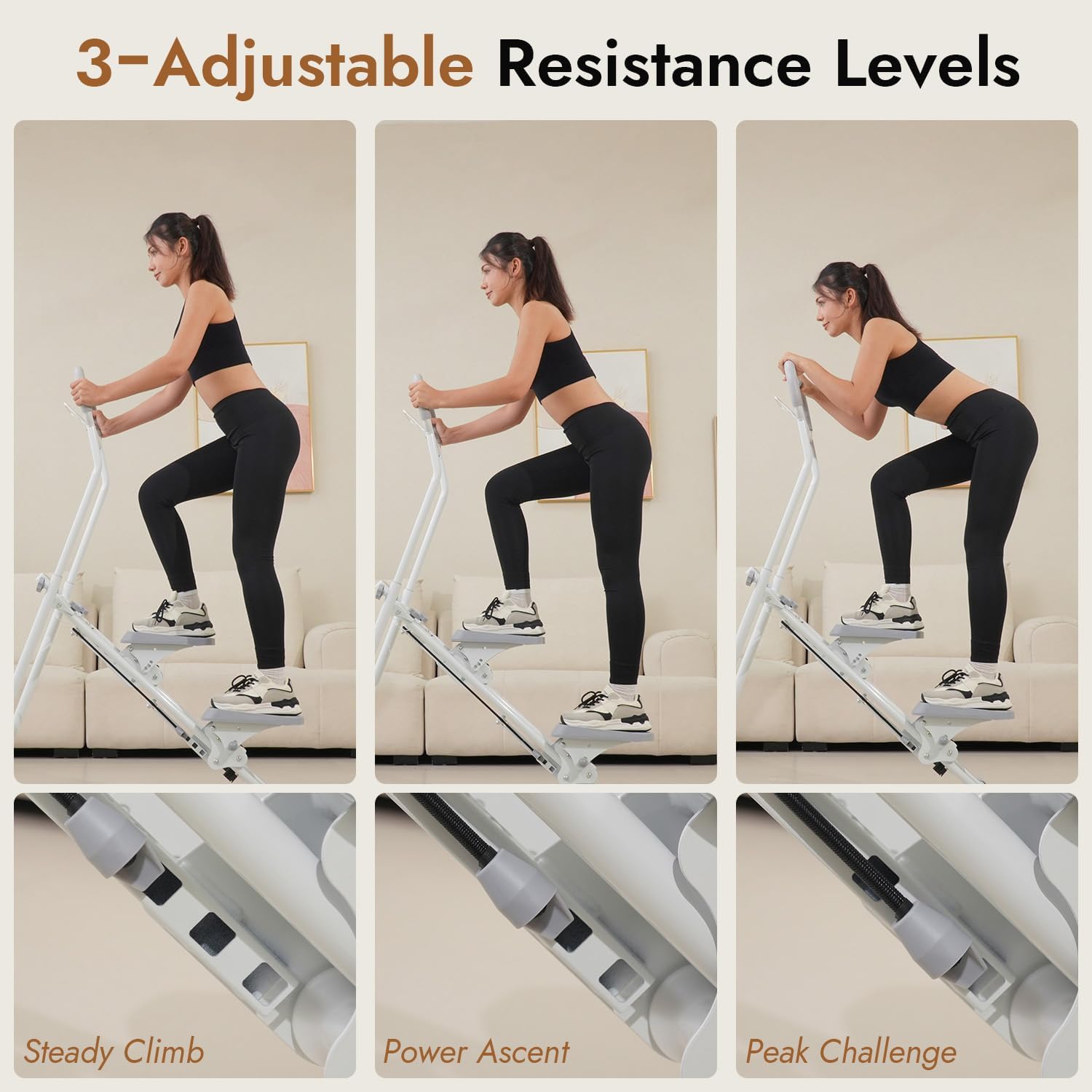 3-Adjustable Resistance Levels

Steady Climb

Power Ascent

Peak Challenge