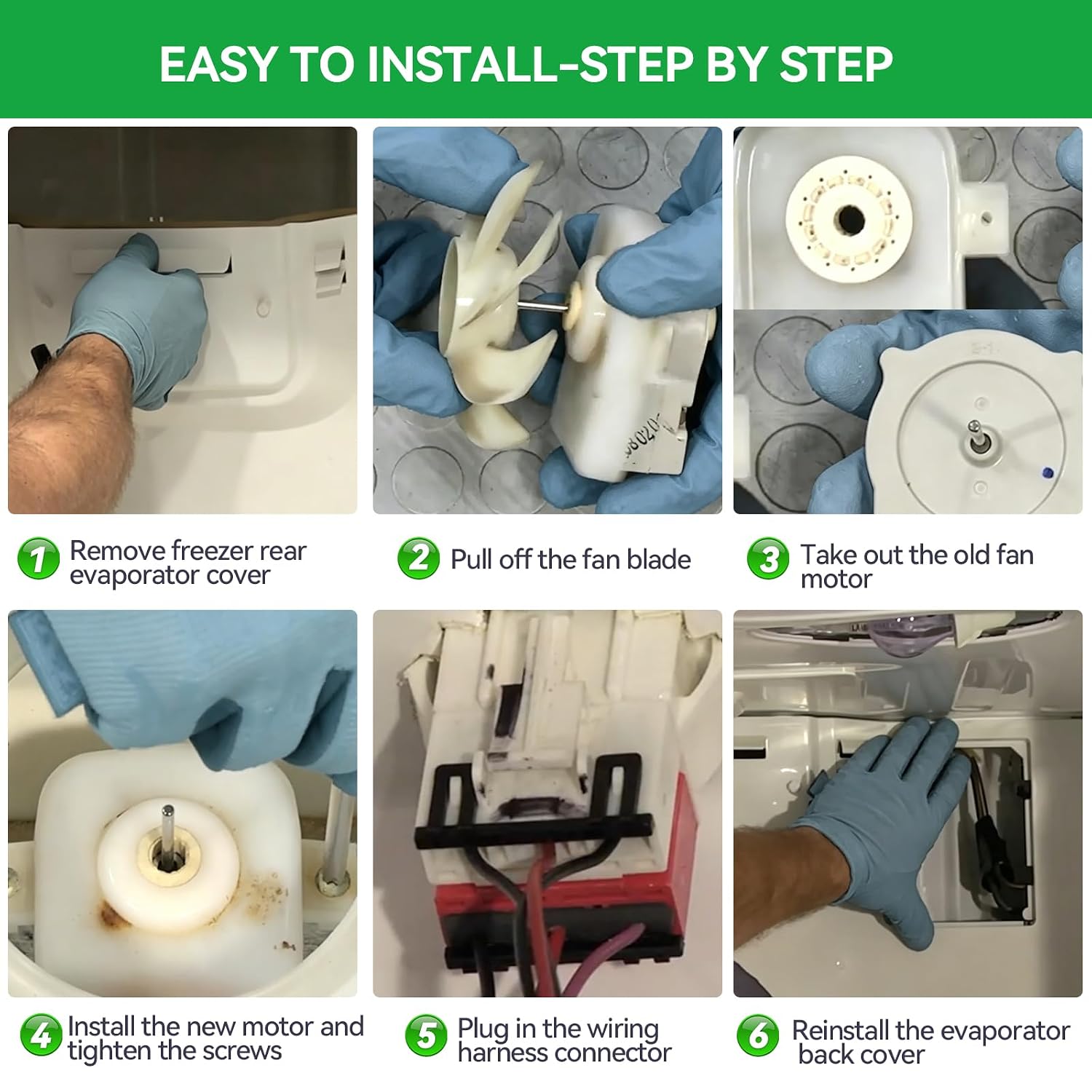 EASY TO INSTALL-STEP BY STEP

1 Remove freezer rear evaporator cover

2 Pull off the fan blade

3 Take out the old fan motor

4 Install the new motor and tighten the screws

5 Plug in the wiring harness connector

6 Reinstall the evaporator back cover