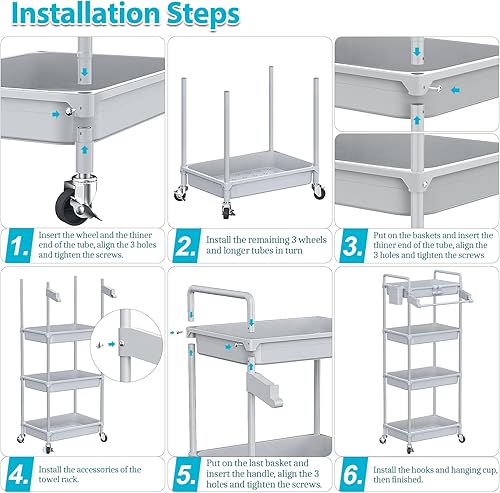 Installation Steps

1. Insert the wheel and the thiner end of the tube, align the 3 holes and tighten the screws.

2. Install the remaining 3 wheels and longer tubes in turn

3. Put on the baskets and insert the thiner end of the tube, align the 3 holes and tighten the screws

4. Install the accessories of the towel rack.

5. Put on the last basket and insert the handle, align the 3 holes and tighten the screws.

6. Install the hooks and hanging cup, then finished.