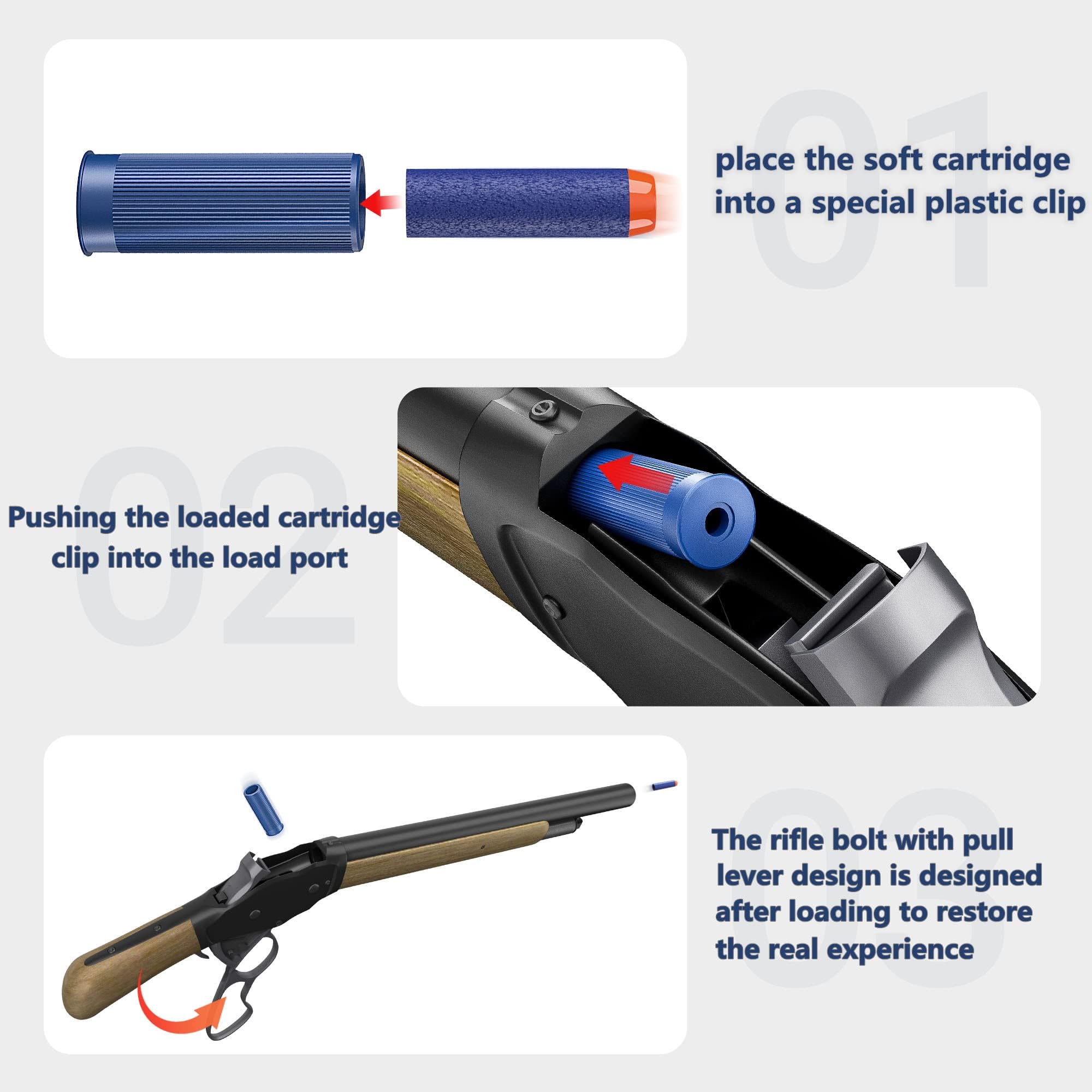 01

place the soft cartridge into a special plastic clip

02

Pushing the loaded cartridge clip into the load port

03

The rifle bolt with pull lever design is designed after loading to restore the real experience