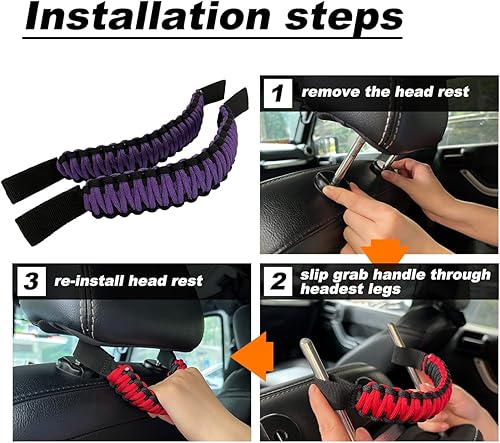 Installation steps

1 remove the head rest

2 slip grab handle through headest legs

3 re-install head rest