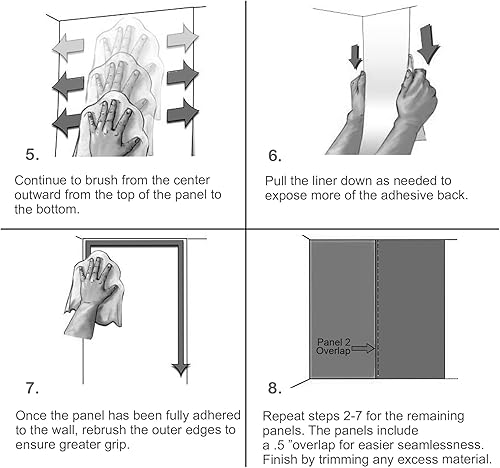 5.

Continue to brush from the center outward from the top of the panel to the bottom.

6.

Pull the liner down as needed to expose more of the adhesive back.

7.

Once the panel has been fully adhered to the wall, rebrush the outer edges to ensure greater grip.

Panel 2 Overlap

8.

Repeat steps 2-7 for the remaining panels. The panels include a .5 "overlap for easier seamlessness. Finish by trimming any excess material.