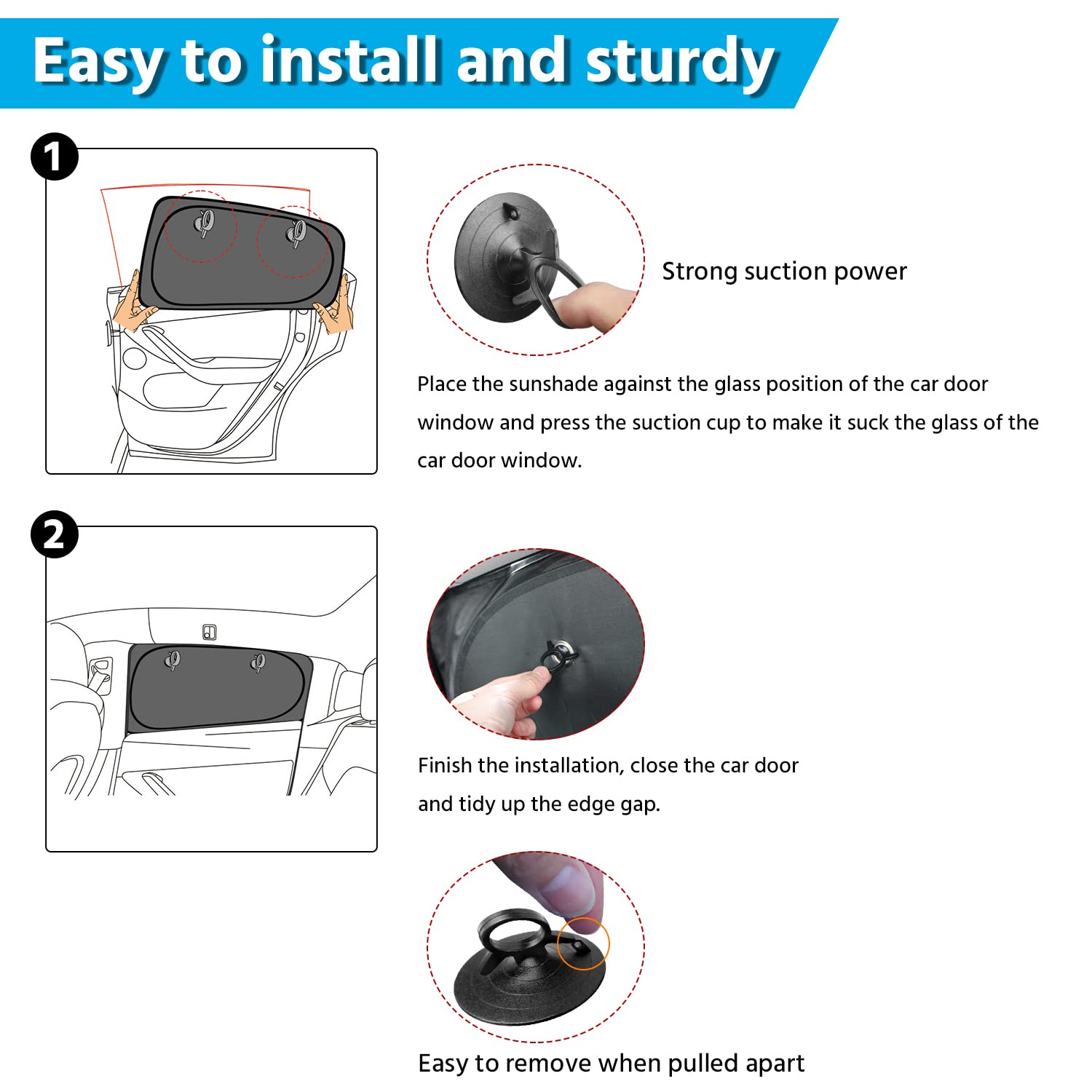 Easy to install and sturdy

1

Strong suction power

Place the sunshade against the glass position of the car door window and press the suction cup to make it suck the glass of the car door window.

2

Finish the installation, close the car door and tidy up the edge gap.

Easy to remove when pulled apart