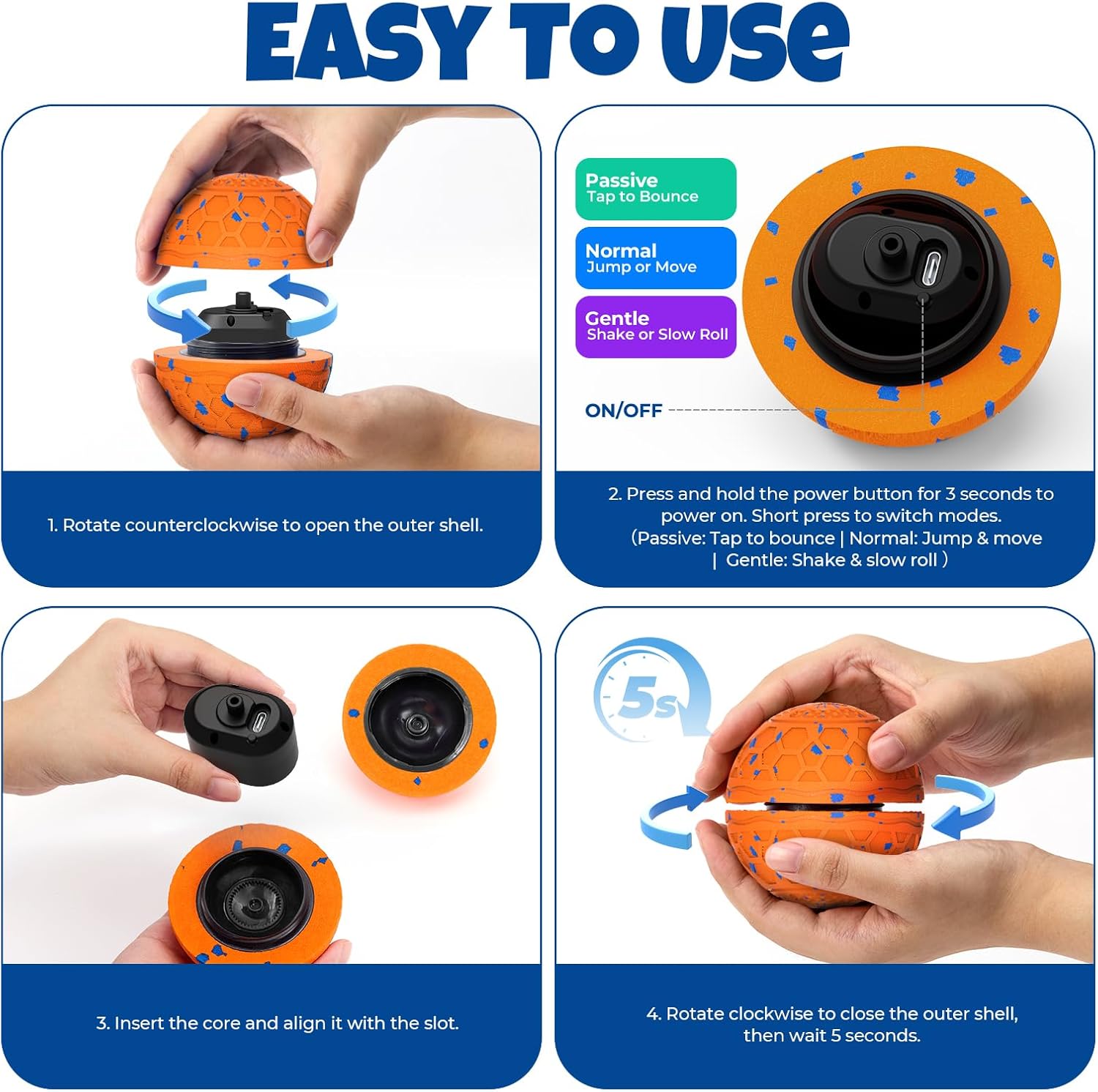 EASY TO USE

1. Rotate counterclockwise to open the outer shell.

Passive
Tap to Bounce

Normal
Jump or Move

Gentle
Shake or Slow Roll

ON/OFF

2. Press and hold the power button for 3 seconds to power on. Short press to switch modes. （Passive: Tap to bounce | Normal: Jump & move | Gentle: Shake & slow roll ）

3. Insert the core and align it with the slot.

5s

4. Rotate clockwise to close the outer shell, then wait 5 seconds.