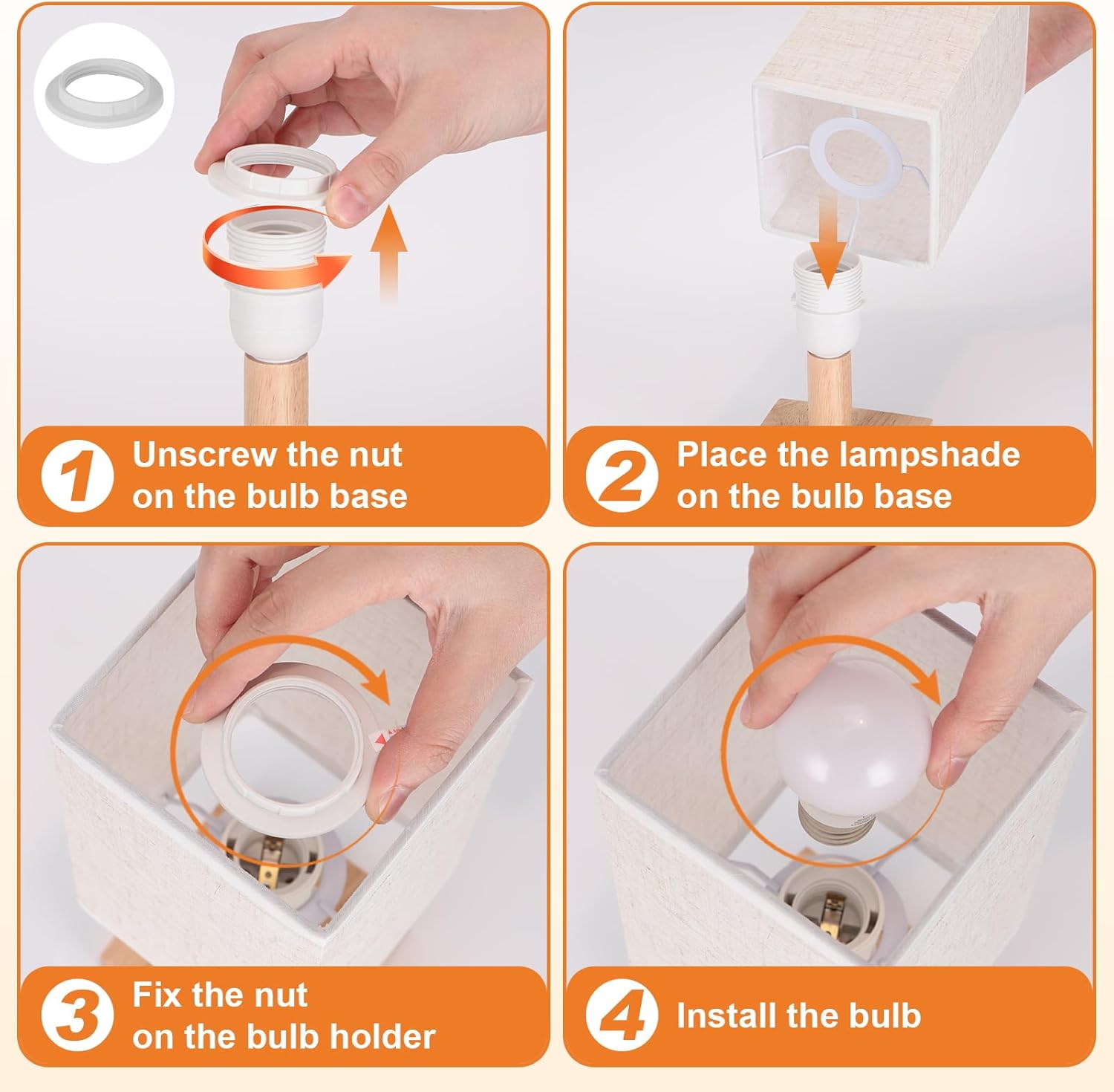 1 Unscrew the nut on the bulb base

2 Place the lampshade on the bulb base

3 Fix the nut on the bulb holder

4 Install the bulb