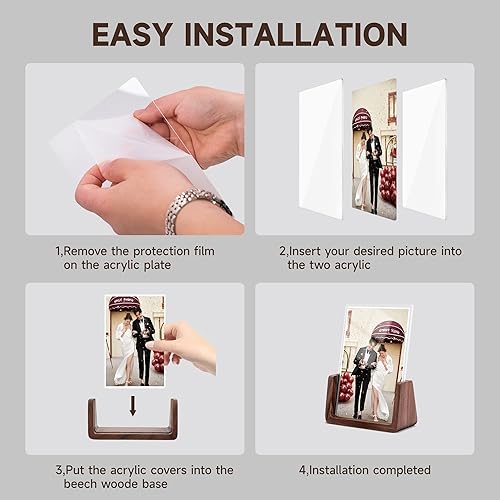 EASY INSTALLATION

1,Remove the protection film on the acrylic plate

2,Insert your desired picture into the two acrylic

3,Put the acrylic covers into the beech woode base

4,Installation completed