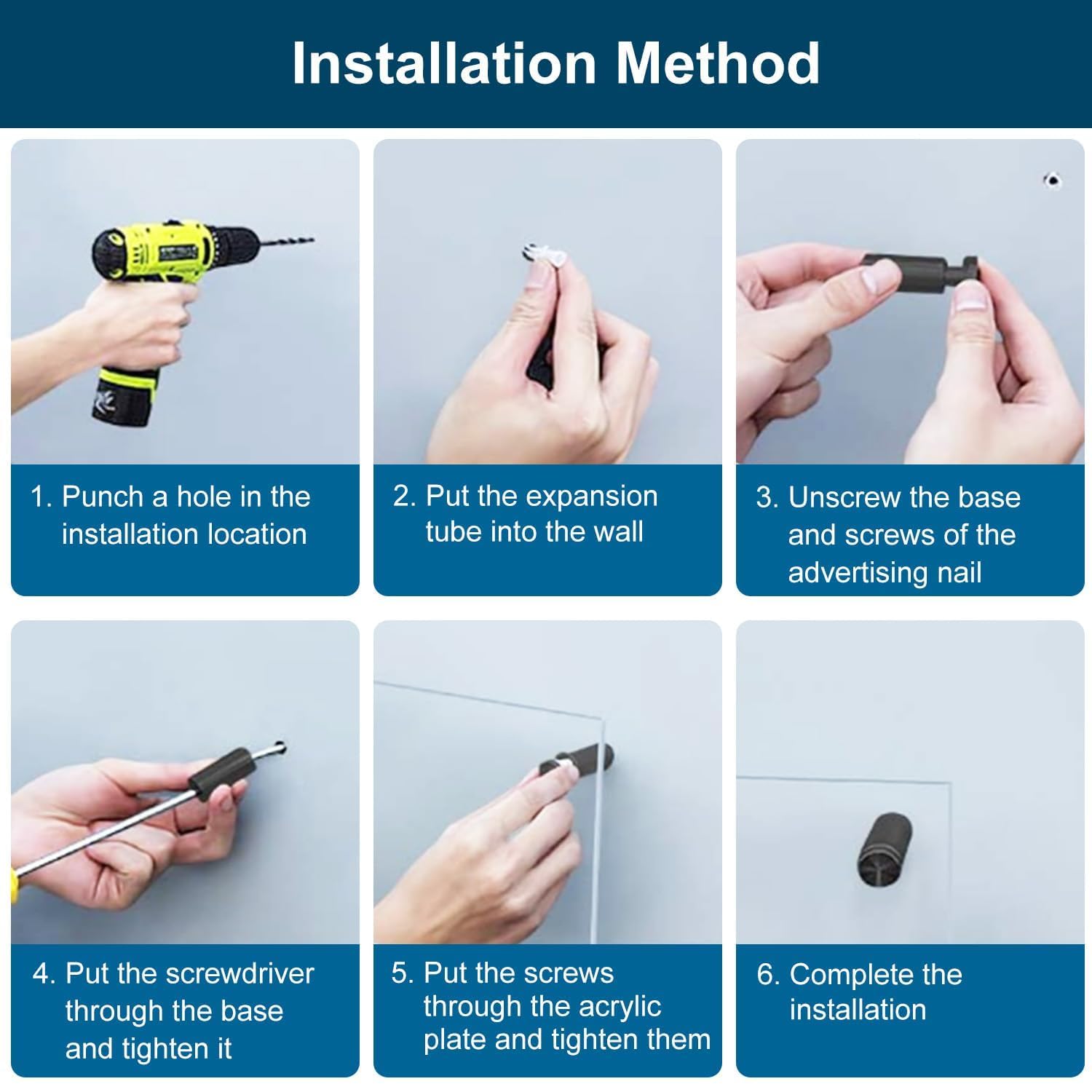 Installation Method

1. Punch a hole in the installation location

2. Put the expansion tube into the wall

3. Unscrew the base and screws of the advertising nail

4. Put the screwdriver through the base and tighten it

5. Put the screws through the acrylic plate and tighten them

6. Complete the installation