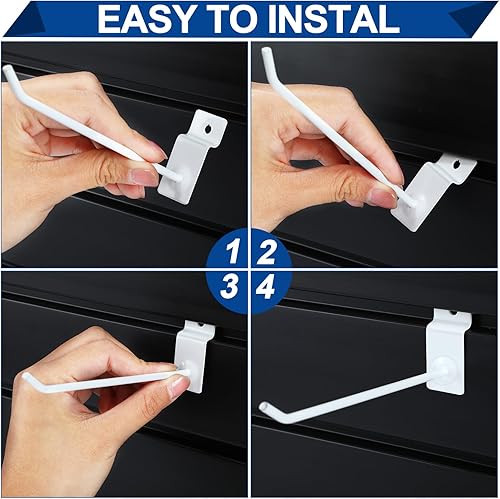 EASY TO INSTAL

1 2
3 4