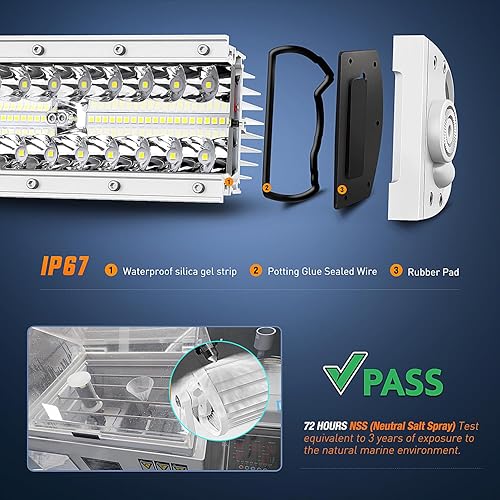 1

2

3

IP67 1 Waterproof silica gel strip 2 Potting Glue Sealed Wire 3 Rubber Pad

PASS

72 HOURS NSS (Neutral Salt Spray) Test equivalent to 3 years of exposure to the natural marine environment.