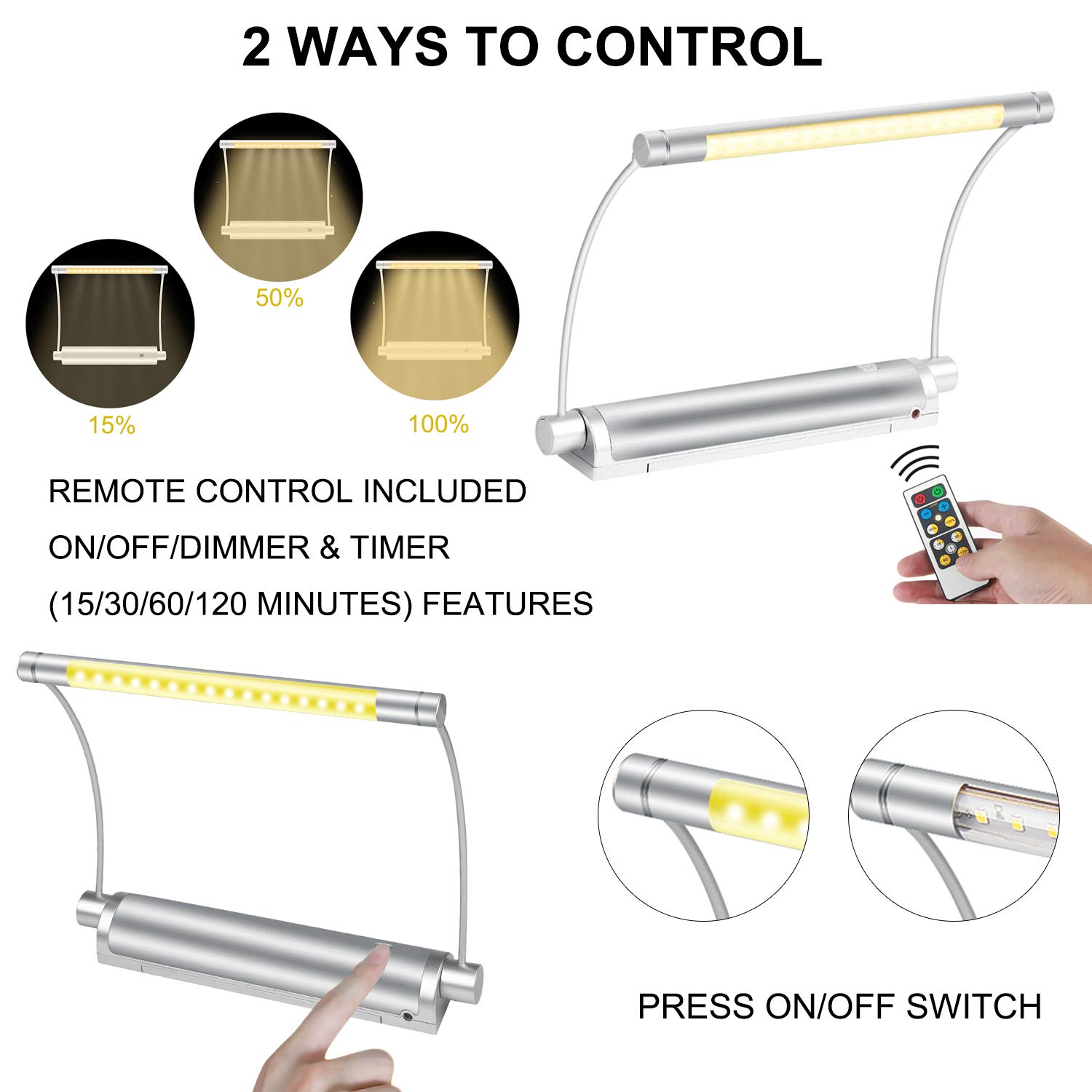 2 WAYS TO CONTROL

50%

15%

100%

REMOTE CONTROL INCLUDED
ON/OFF/DIMMER & TIMER
(15/30/60/120 MINUTES) FEATURES

PRESS ON/OFF SWITCH