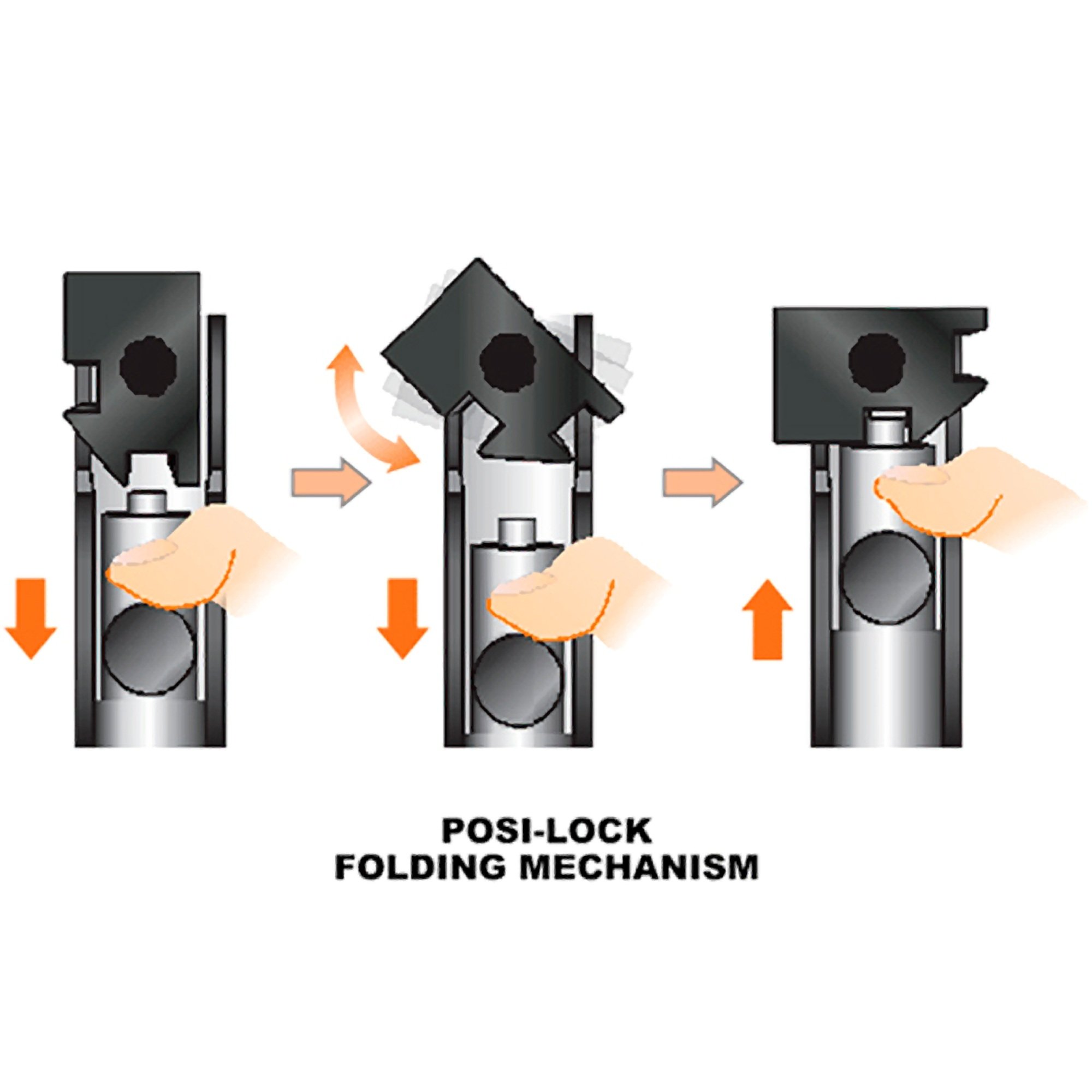 POSI-LOCK
FOLDING MECHANISM