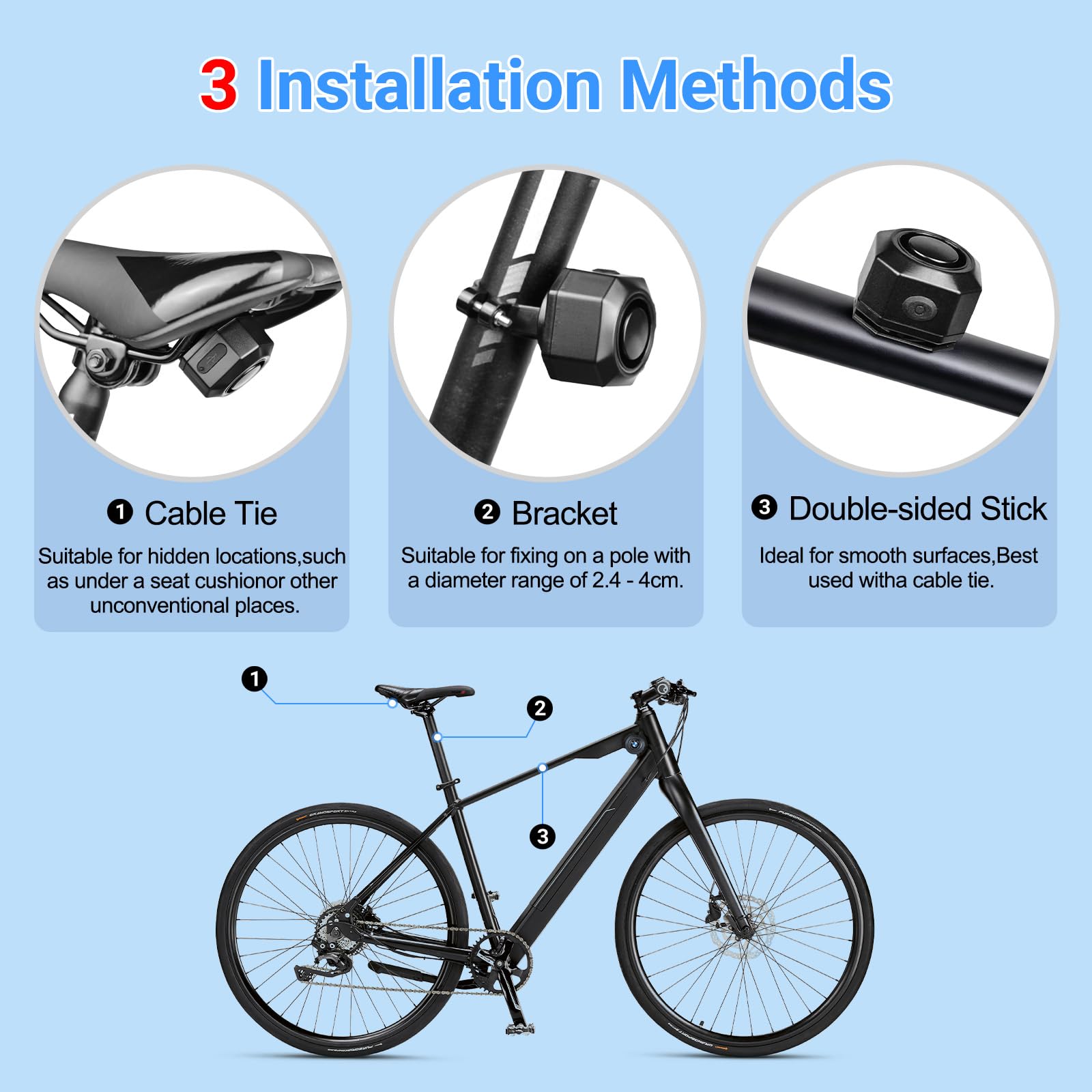 3 Installation Methods

❶ Cable Tie

Suitable for hidden locations,such as under a seat cushionor other unconventional places.

❷ Bracket

Suitable for fixing on a pole with a diameter range of 2.4 - 4cm.

❸ Double-sided Stick

Ideal for smooth surfaces,Best used witha cable tie.

❶

❷

❸