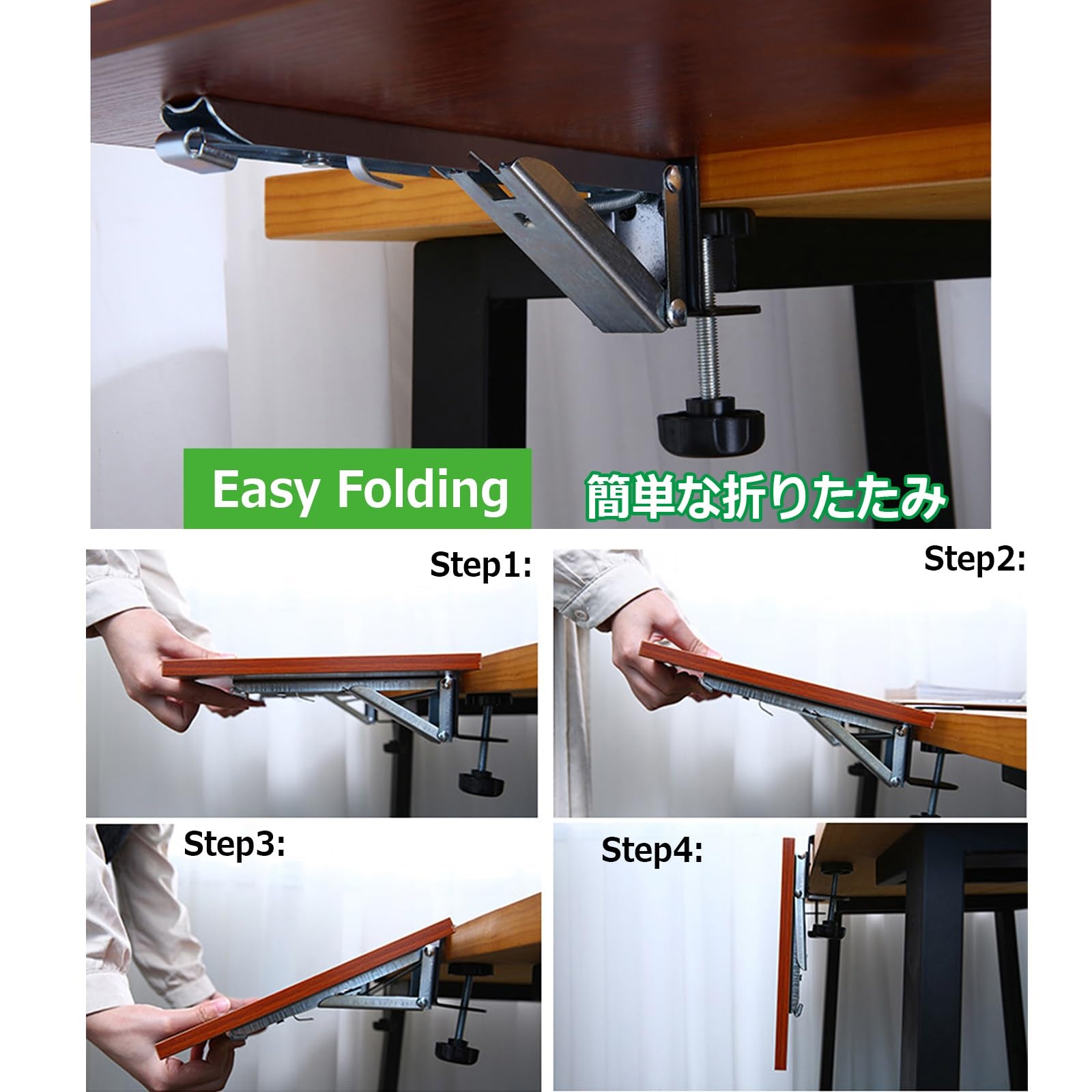 Easy Folding

簡単な折りたたみ

Step1:

Step2:

Step3:

Step4: