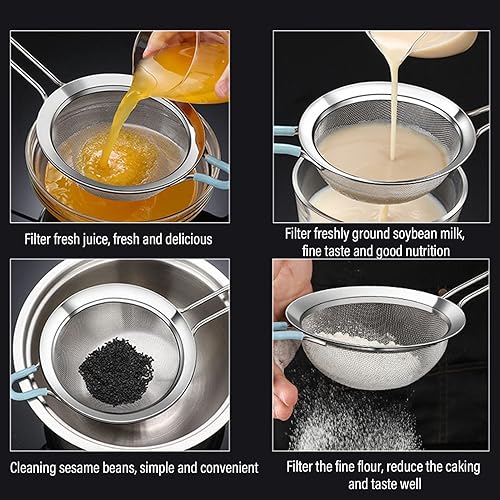 Filter fresh juice, fresh and delicious

Filter freshly ground soybean milk, fine taste and good nutrition

Cleaning sesame beans, simple and convenient

Filter the fine flour, reduce the caking and taste well