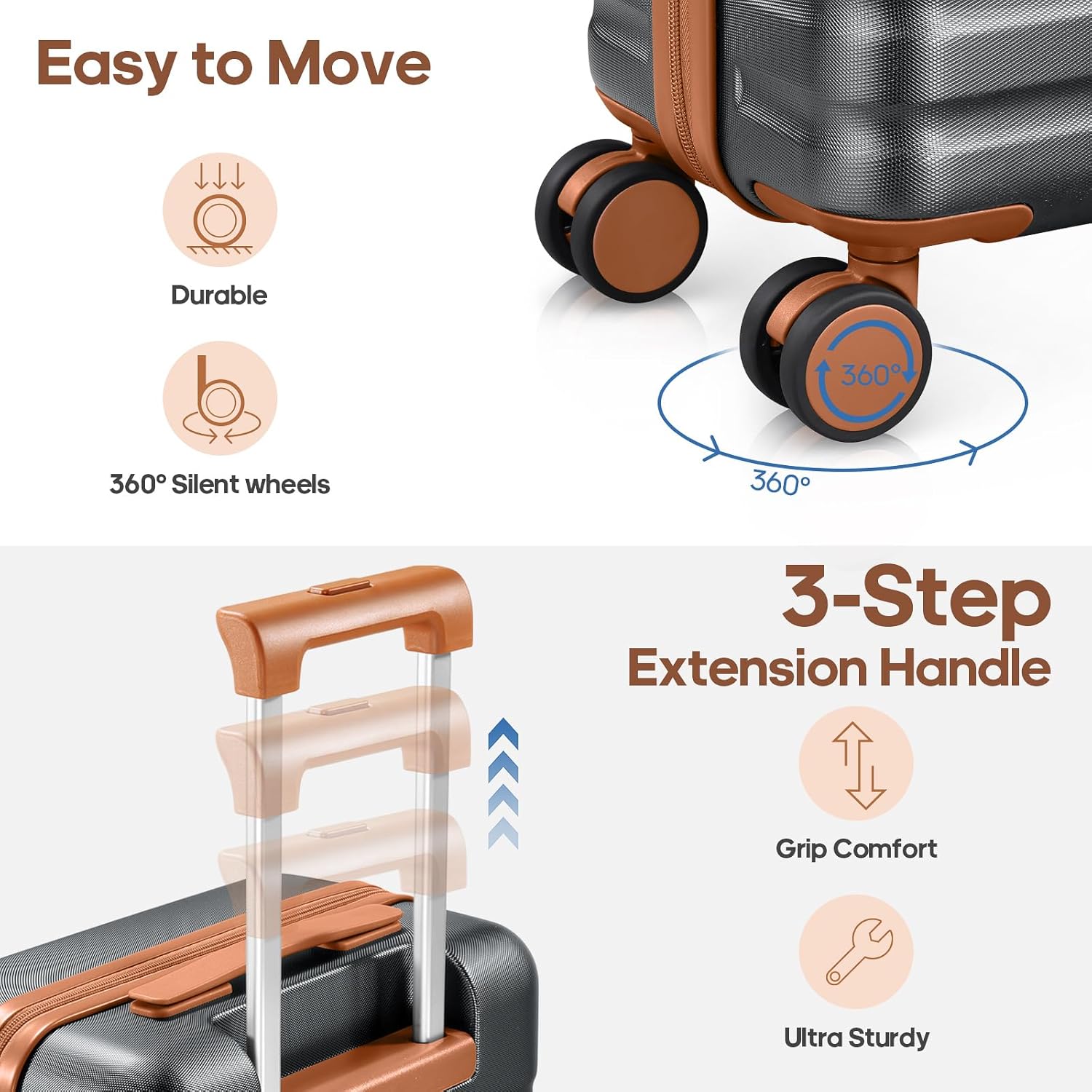 Easy to Move

Durable

360° Silent wheels

360°

360°

3-Step
Extension Handle

Grip Comfort

Ultra Sturdy