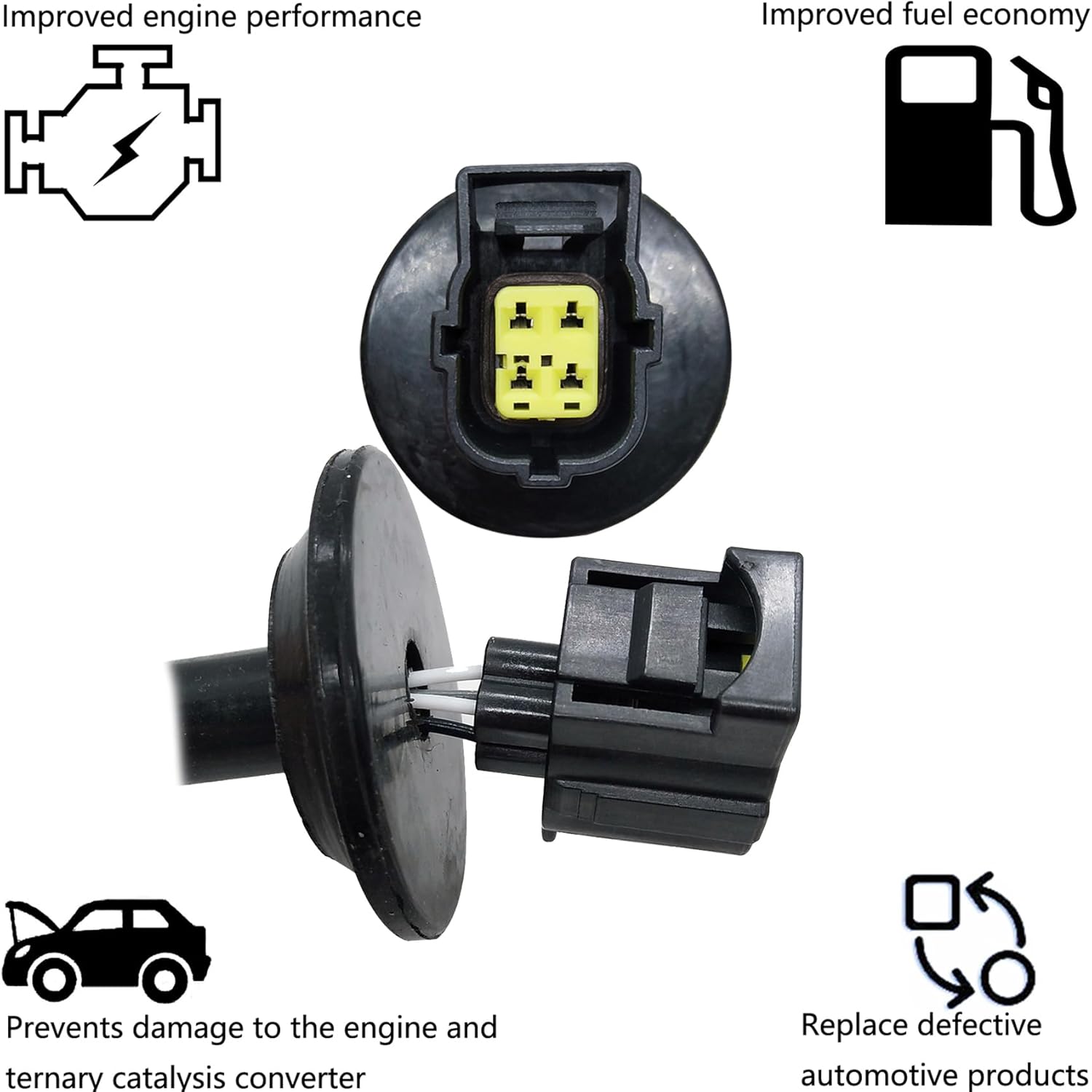 Improved engine performance

Improved fuel economy

Prevents damage to the engine and ternary catalysis converter

Replace defective automotive products